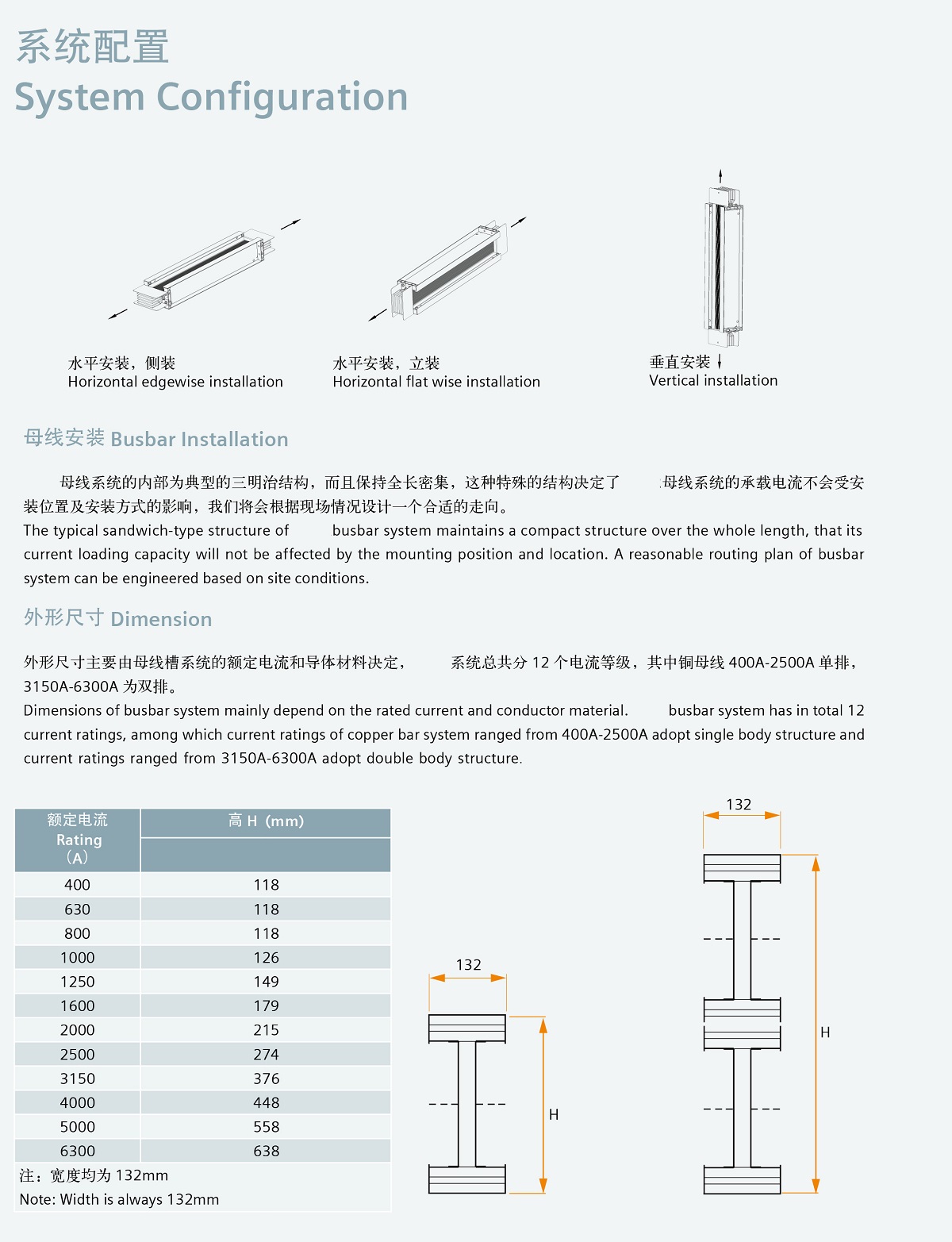 系统配置
System Configuration

水平安装，侧装
Horizontal edgewise installation

水平安装，立装
Horizontal flat wise installation

垂直安装
Vertical installation

母线安装 Busbar Installation

母线系统的内部为典型的三明治结构，而且保持全长密集，这种特殊的结构决定了 母线系统的承载电流不会受安装位置及安装方式的影响，我们将会根据现场情况设计一个合适的走向。
The typical sandwich-type structure of busbar system maintains a compact structure over the whole length, that its current loading capacity will not be affected by the mounting position and location. A reasonable routing plan of busbar system can be engineered based on site conditions.

外形尺寸 Dimension

外形尺寸主要由母线槽系统的额定电流和导体材料决定， 系统总共分 12 个电流等级，其中铜母线 400A-2500A 单排，3150A-6300A 为双排。
Dimensions of busbar system mainly depend on the rated current and conductor material. busbar system has in total 12 current ratings, among which current ratings of copper bar system ranged from 400A-2500A adopt single body structure and current ratings ranged from 3150A-6300A adopt double body structure.

| 额定电流 Rating (A) | 高 H (mm) |
|---|---|
| 400 | 118 |
| 630 | 118 |
| 800 | 118 |
| 1000 | 126 |
| 1250 | 149 |
| 1600 | 179 |
| 2000 | 215 |
| 2500 | 274 |
| 3150 | 376 |
| 4000 | 448 |
| 5000 | 558 |
| 6300 | 638 |

注：宽度均为 132mm
Note: Width is always 132mm

132
H
132
H