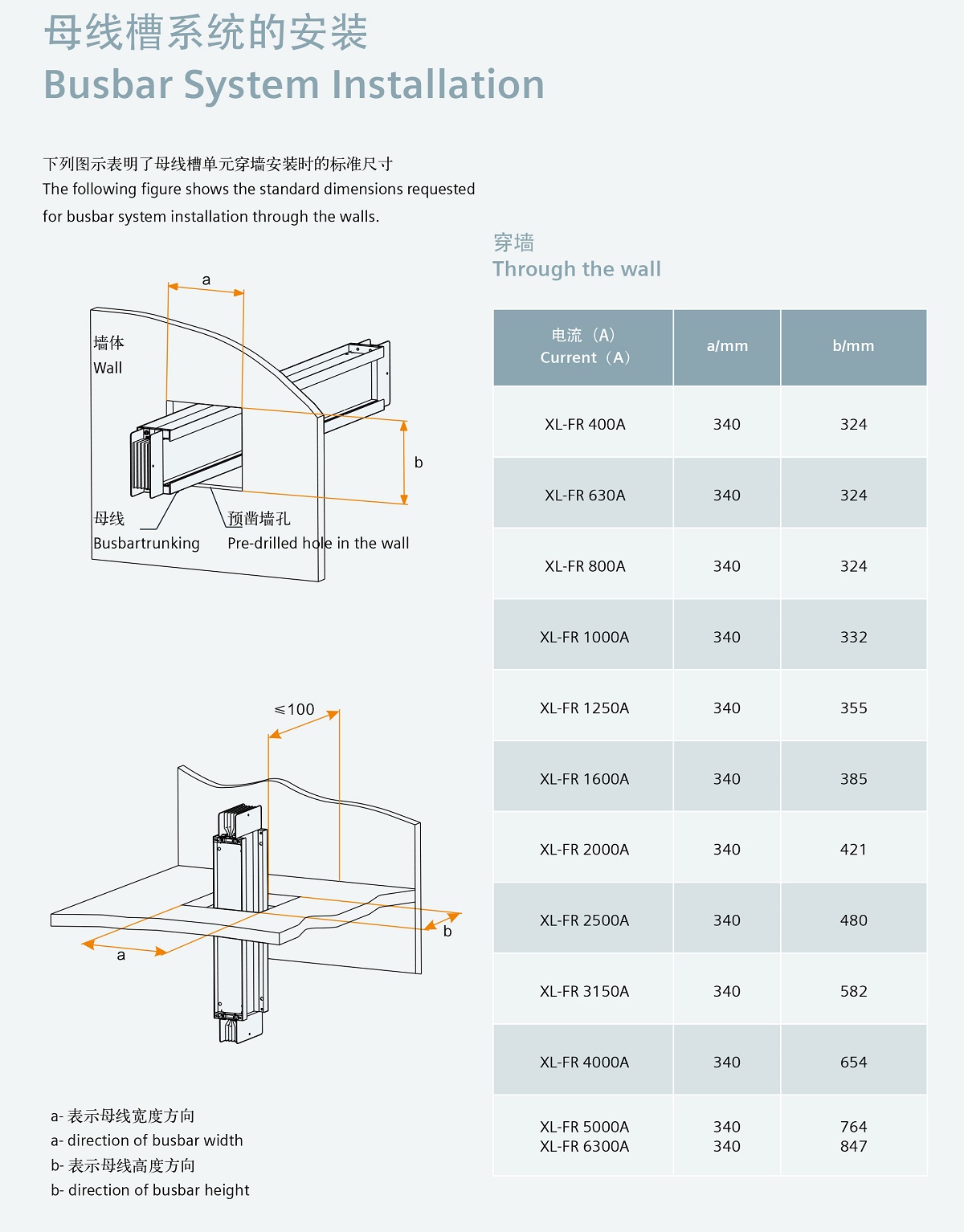 母线槽系统的安装
Busbar System Installation

下列图示表明了母线槽单元穿墙安装时的标准尺寸
The following figure shows the standard dimensions requested for busbar system installation through the walls.

a

墙体
Wall

b

母线
Busbartrunking

预凿墙孔
Pre-drilled hole in the wall

≤100

b

a

a- 表示母线宽度方向
a- direction of busbar width
b- 表示母线高度方向
b- direction of busbar height

穿墙
Through the wall

| 电流（A） Current（A） | a/mm | b/mm |
|---|---|---|
| XL-FR 400A | 340 | 324 |
| XL-FR 630A | 340 | 324 |
| XL-FR 800A | 340 | 324 |
| XL-FR 1000A | 340 | 332 |
| XL-FR 1250A | 340 | 355 |
| XL-FR 1600A | 340 | 385 |
| XL-FR 2000A | 340 | 421 |
| XL-FR 2500A | 340 | 480 |
| XL-FR 3150A | 340 | 582 |
| XL-FR 4000A | 340 | 654 |
| XL-FR 5000A XL-FR 6300A | 340 340 | 764 847 |