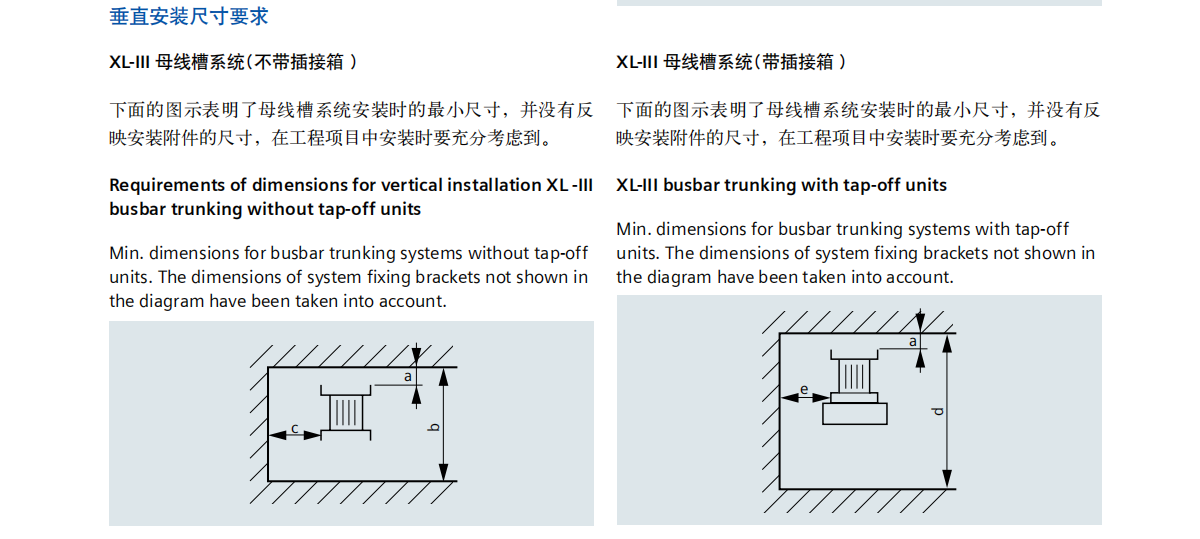 垂直安装尺寸要求

XL-III 母线槽系统（不带插接箱 ）

下面的图示表明了母线槽系统安装时的最小尺寸，并没有反映安装附件的尺寸，在工程项目中安装时要充分考虑到。

Requirements of dimensions for vertical installation XL -III busbar trunking without tap-off units

Min. dimensions for busbar trunking systems without tap-off units. The dimensions of system fixing brackets not shown in the diagram have been taken into account.

a
b
c

XL-III 母线槽系统（带插接箱 ）

下面的图示表明了母线槽系统安装时的最小尺寸，并没有反映安装附件的尺寸，在工程项目中安装时要充分考虑到。

XL-III busbar trunking with tap-off units

Min. dimensions for busbar trunking systems with tap-off units. The dimensions of system fixing brackets not shown in the diagram have been taken into account.

a
e
d