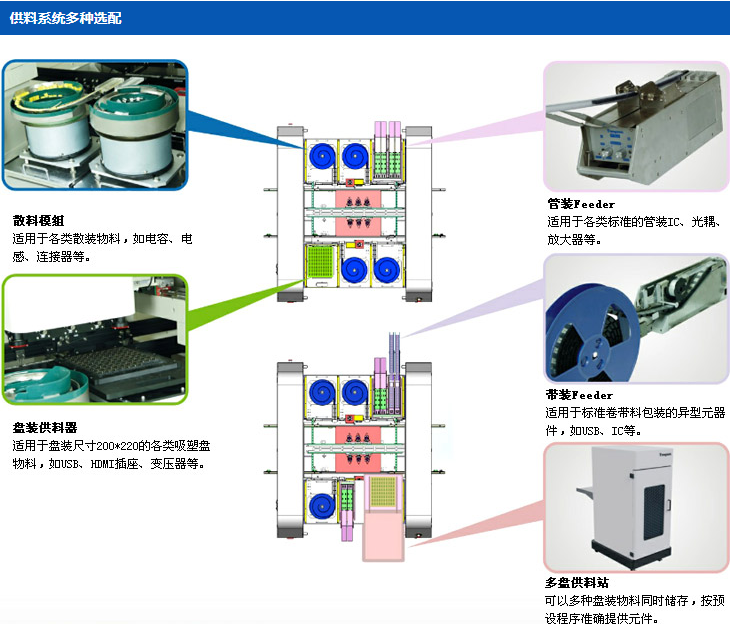 供料系统多种选配

散料模组
适用于各类散装物料，如电容、电感、连接器等。

盘装供料器
适用于盘装尺寸200*220的各类吸塑盘物料，如USB、HDMI插座、变压器等。

管装Feeder
适用于各类标准的管装IC、光耦、放大器等。

带装Feeder
适用于标准卷带料包装的异型元器件，如USB、IC等。

多盘供料站
可以多种盘装物料同时储存，按预设程序准确提供元件。