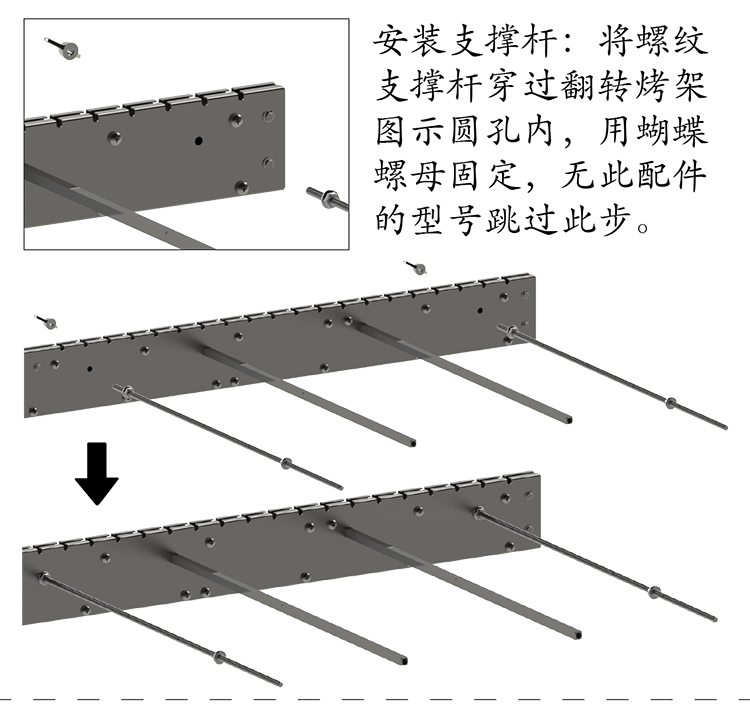 安装支撑杆：将螺纹支撑杆穿过翻转烤架图示圆孔内，用蝴蝶螺母固定，无此配件的型号跳过此步。