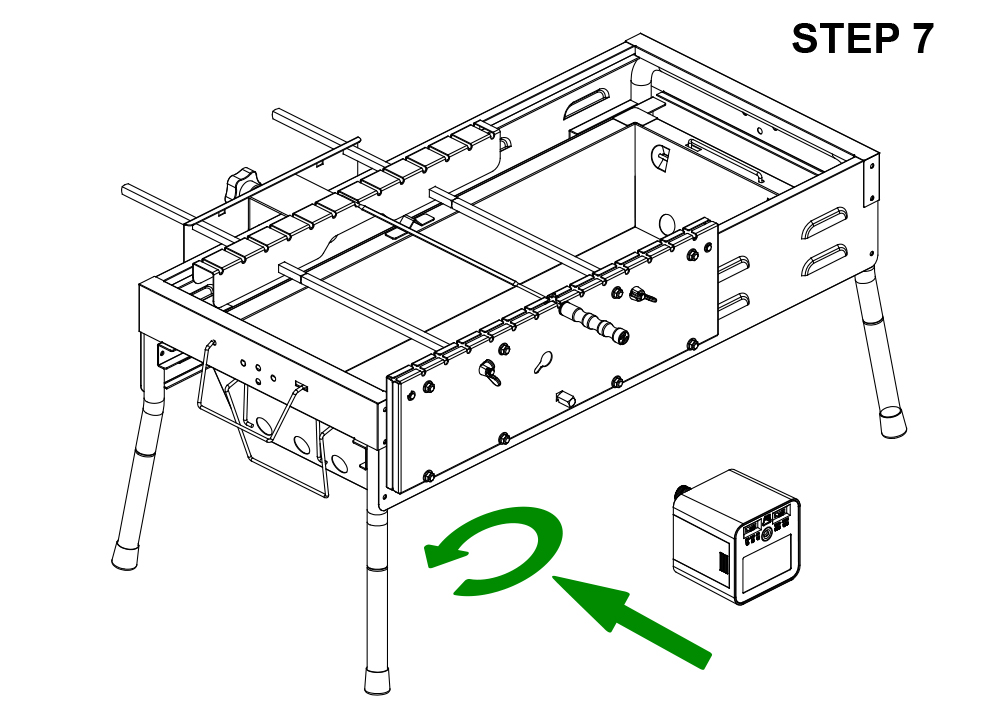 STEP 7