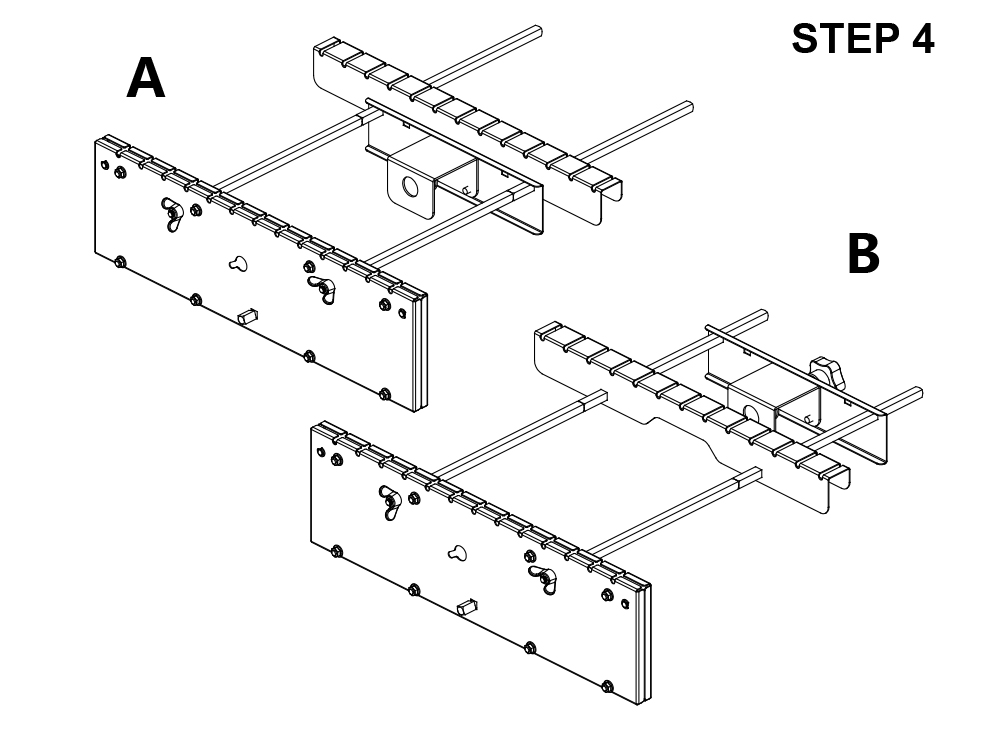 STEP 4

A

B