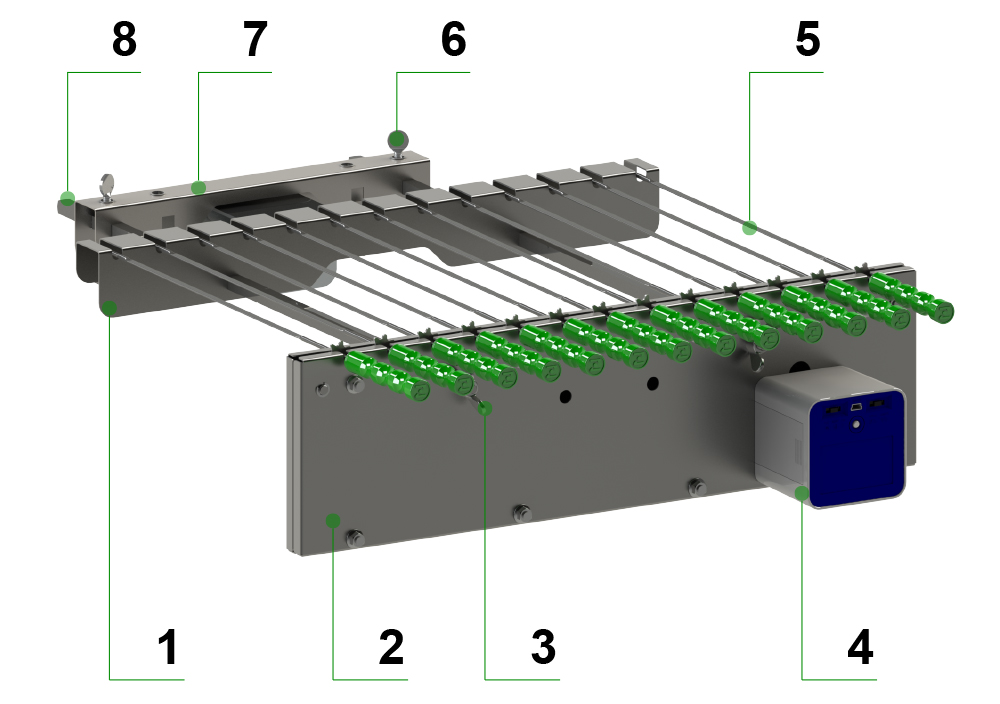 8
7
6
5
1
2
3
4