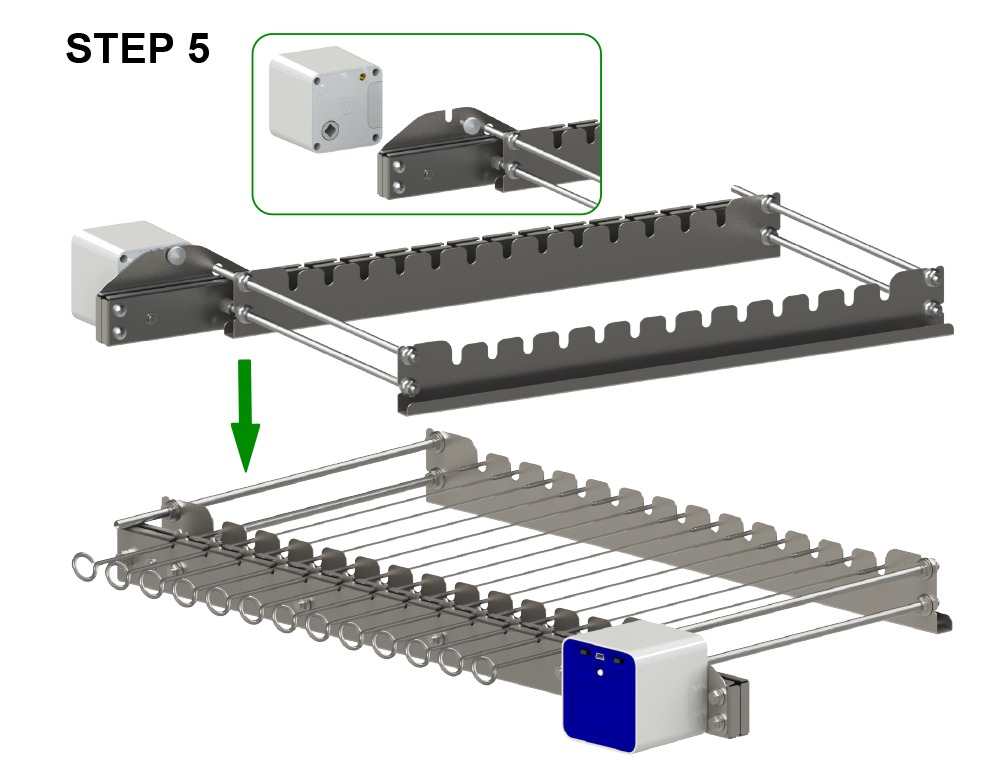 STEP 5