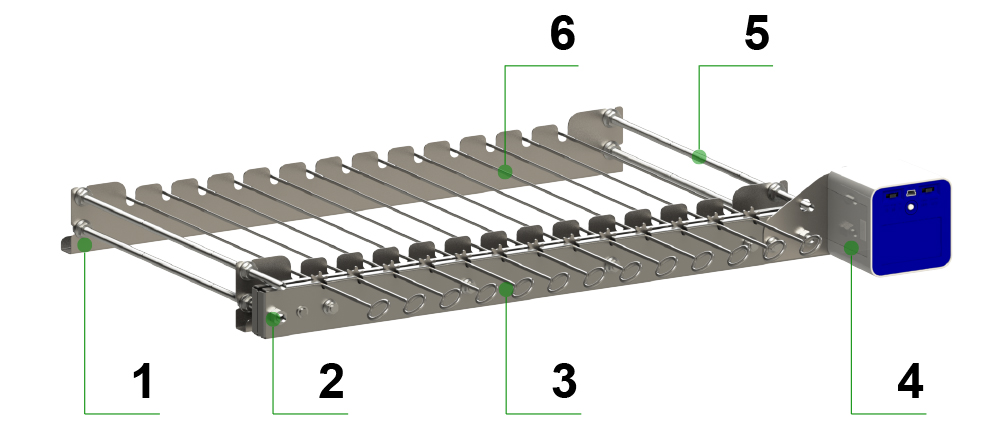 6
5
1
2
3
4