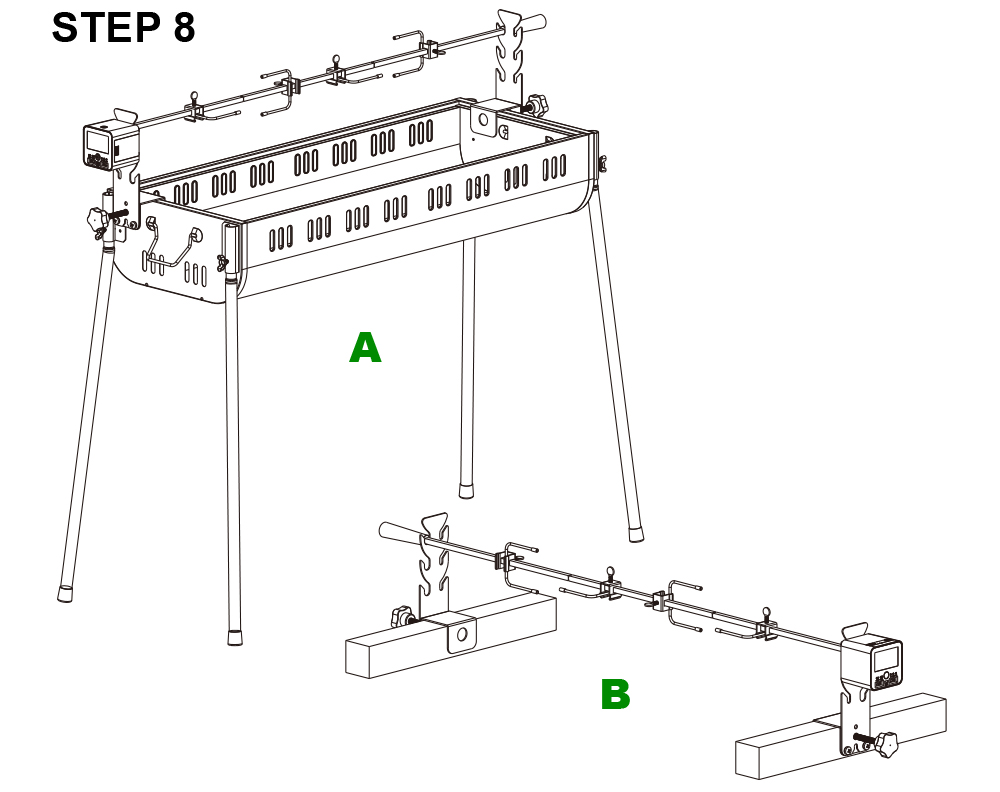 STEP 8

A

B