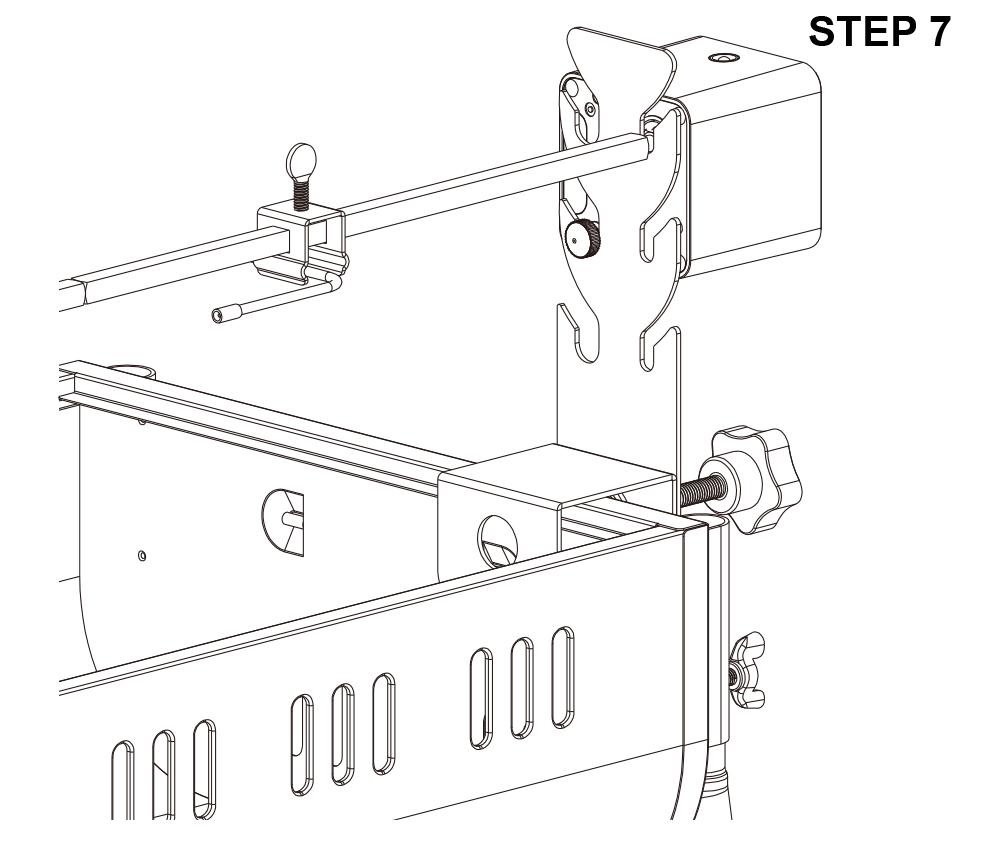 STEP 7