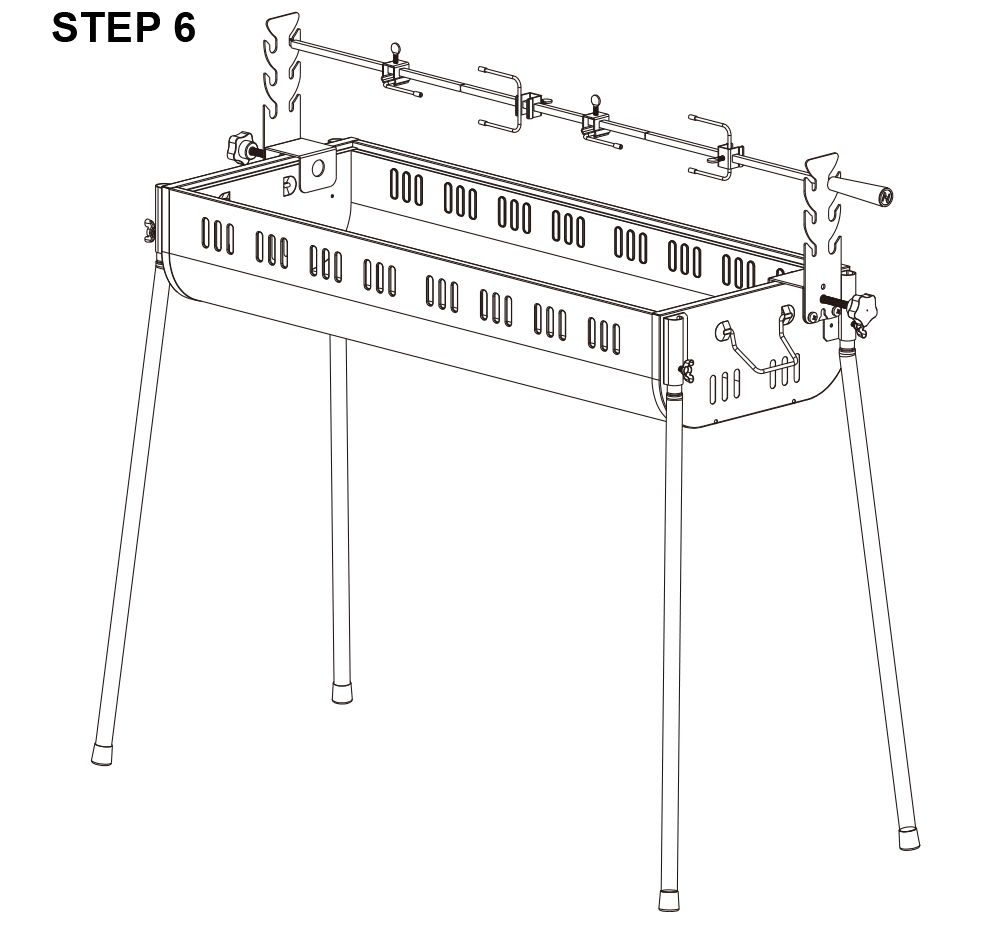 STEP 6