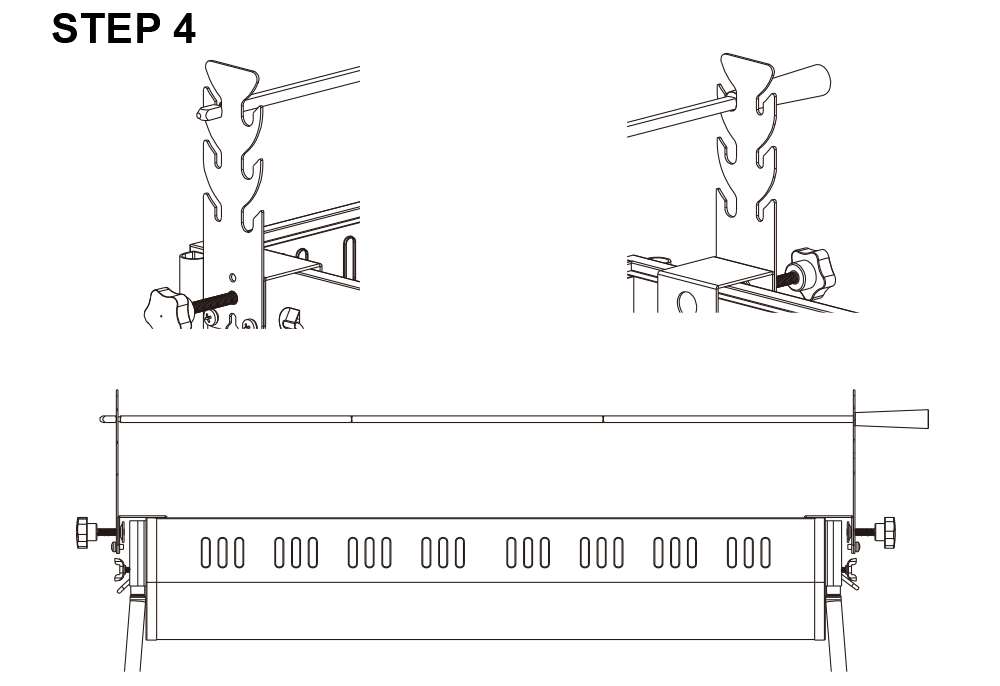 STEP 4