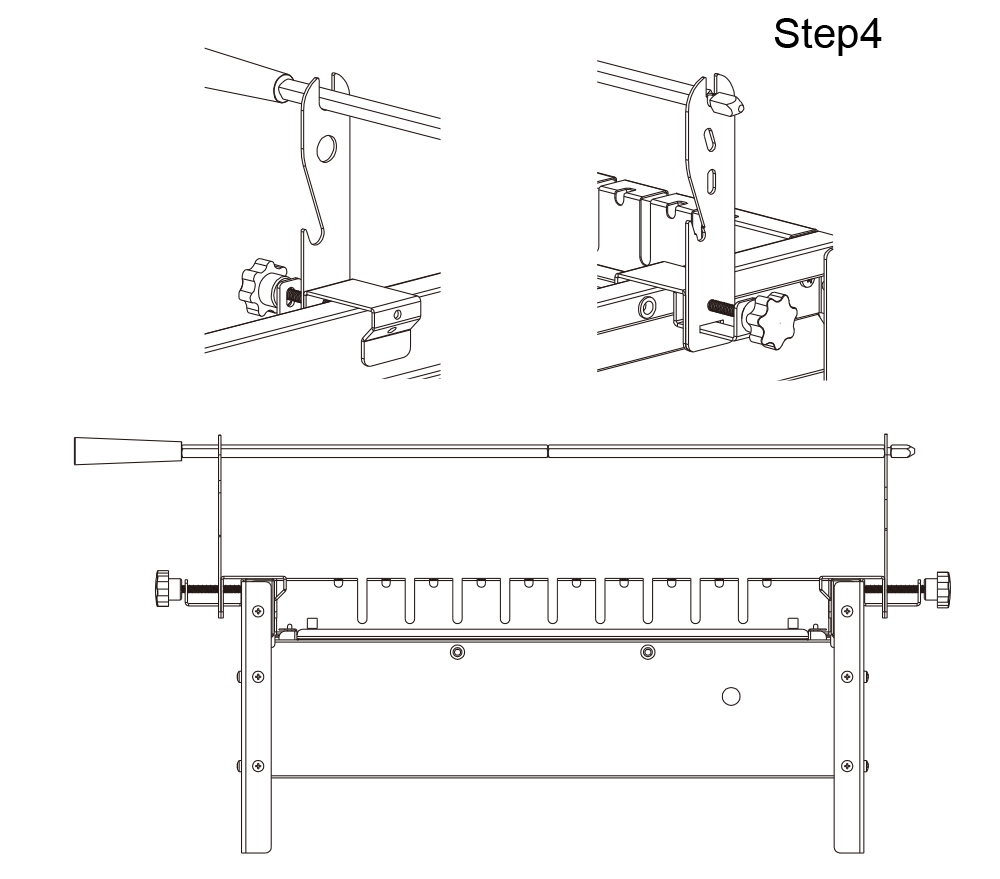 Step4