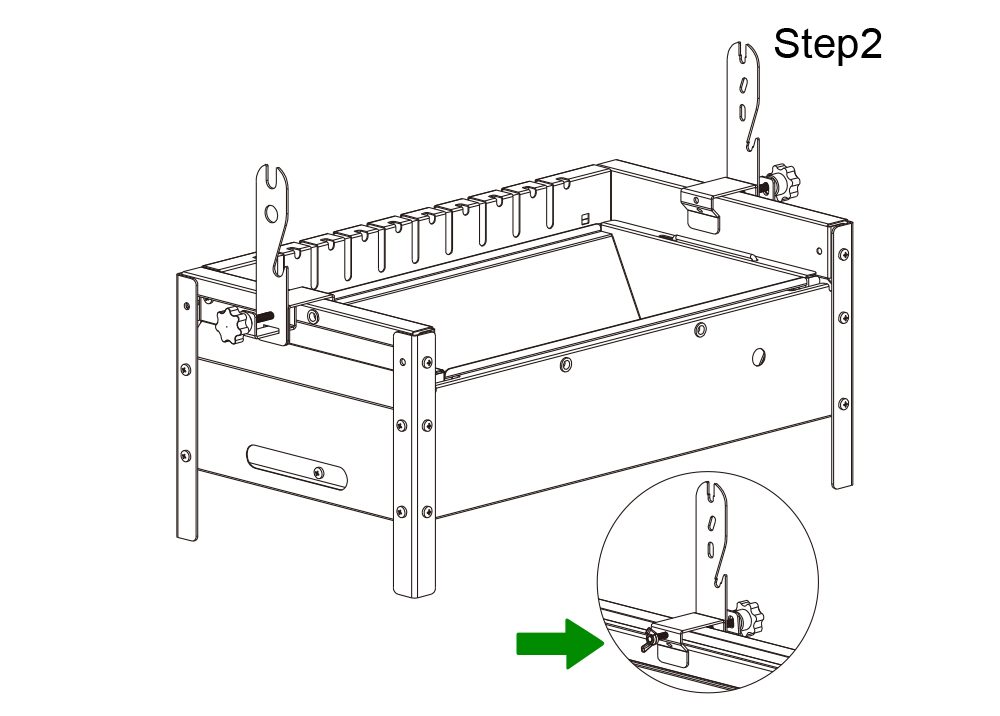 Step2