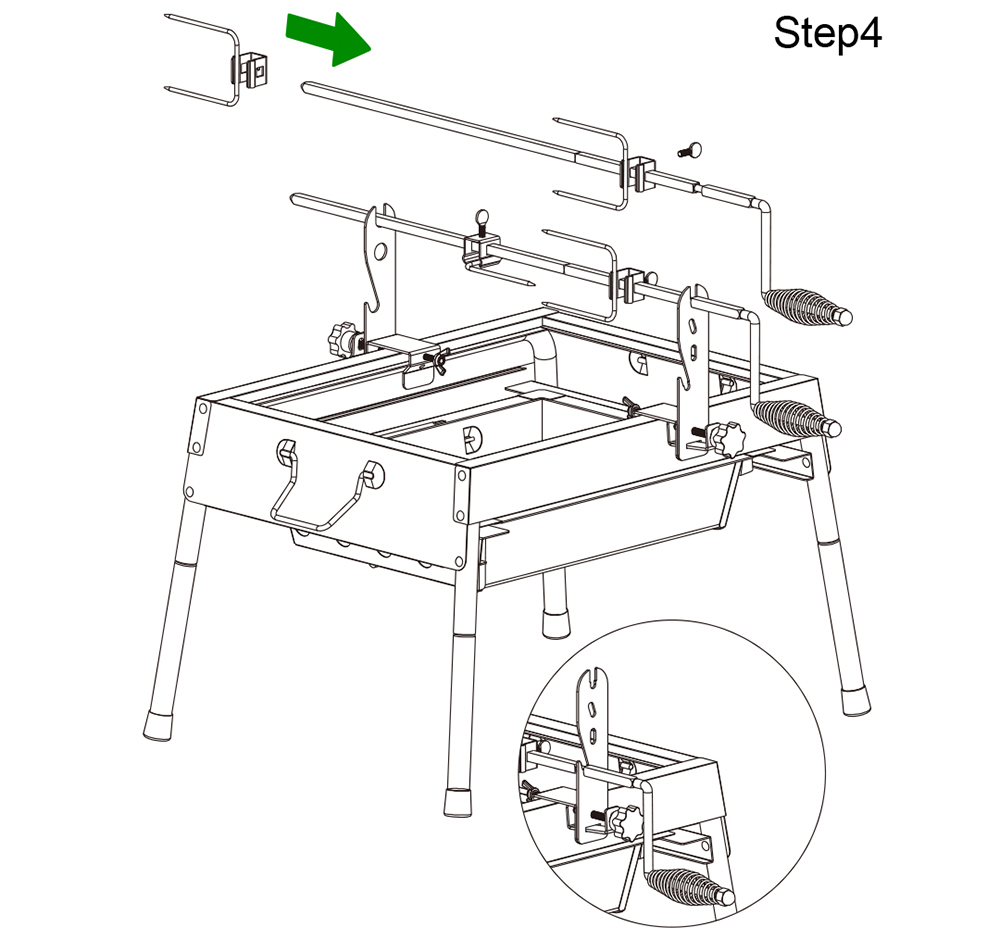 Step4