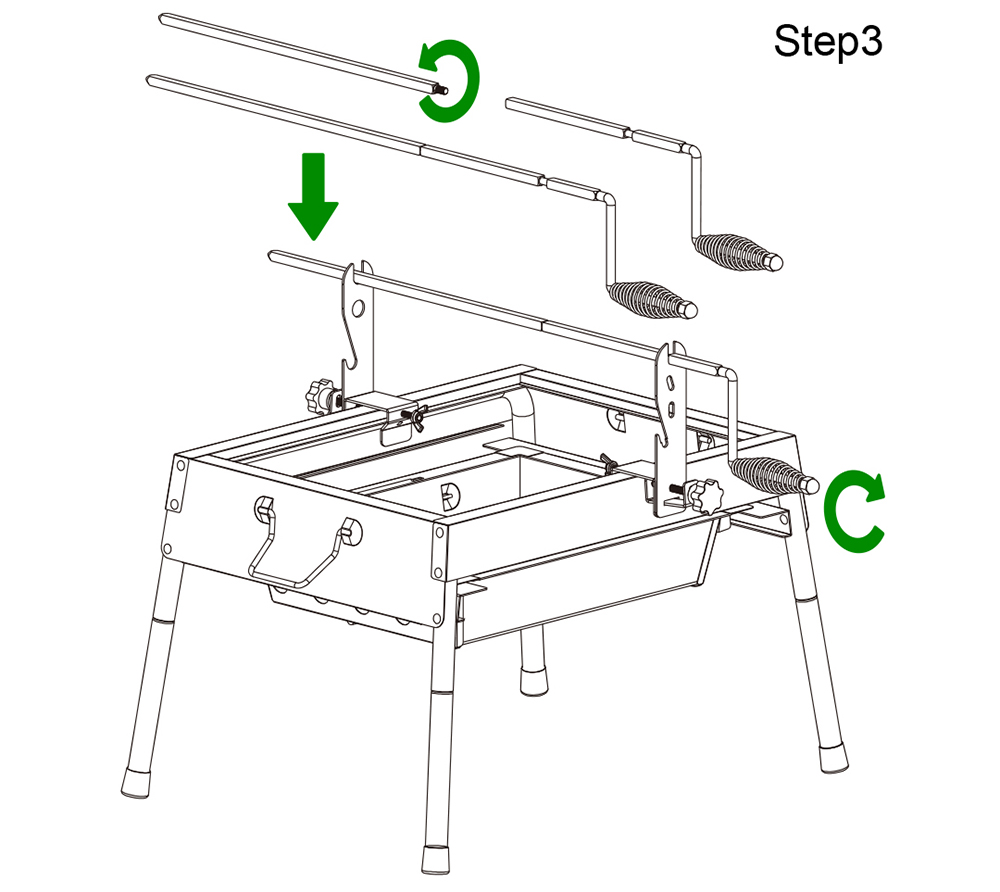 Step3