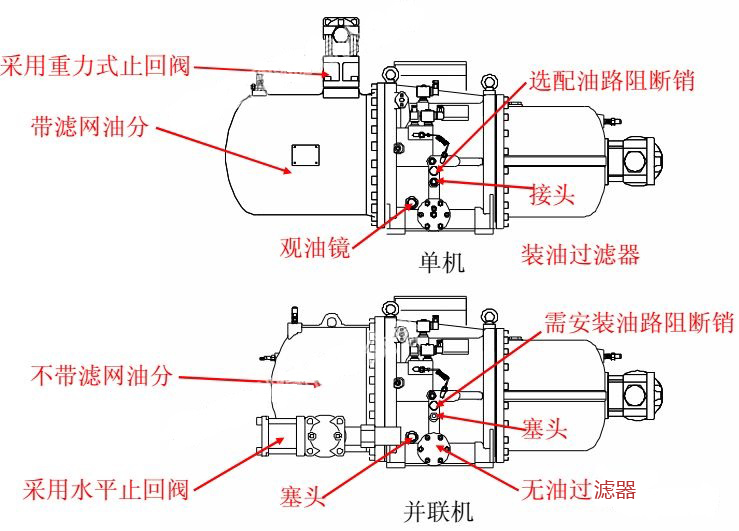 采用重力式止回阀
带滤网油分
选配油路阻断销
接头
观油镜
单机
装油过滤器

需安装油路阻断销
不带滤网油分
塞头
采用水平止回阀
塞头
无油过滤器
并联机