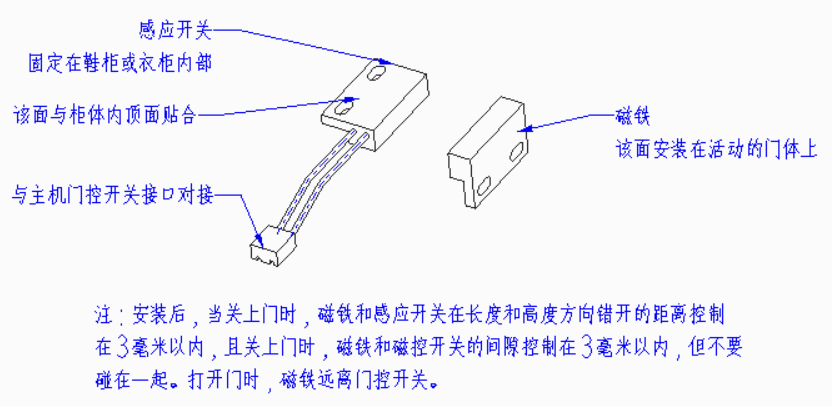 感应开关
固定在鞋柜或衣柜内部

该面与柜体内顶面贴合

与主机门控开关接口对接

磁铁
该面安装在活动的门体上

注：安装后，当关上门时，磁铁和感应开关在长度和高度方向错开的距离控制在3毫米以内，且关上门时，磁铁和磁控开关的间隙控制在3毫米以内，但不要碰在一起。打开门时，磁铁远离门控开关。