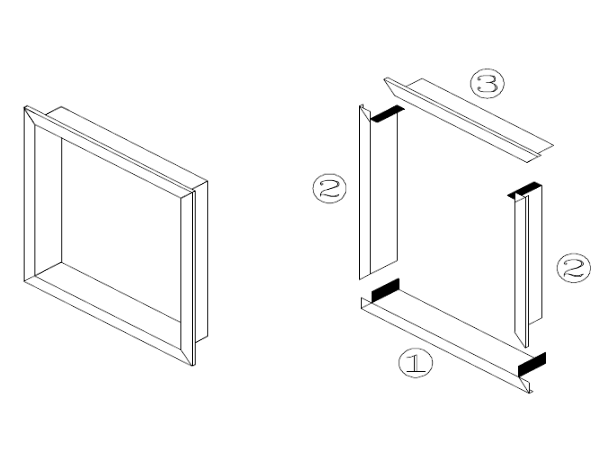 ③
②
②
①