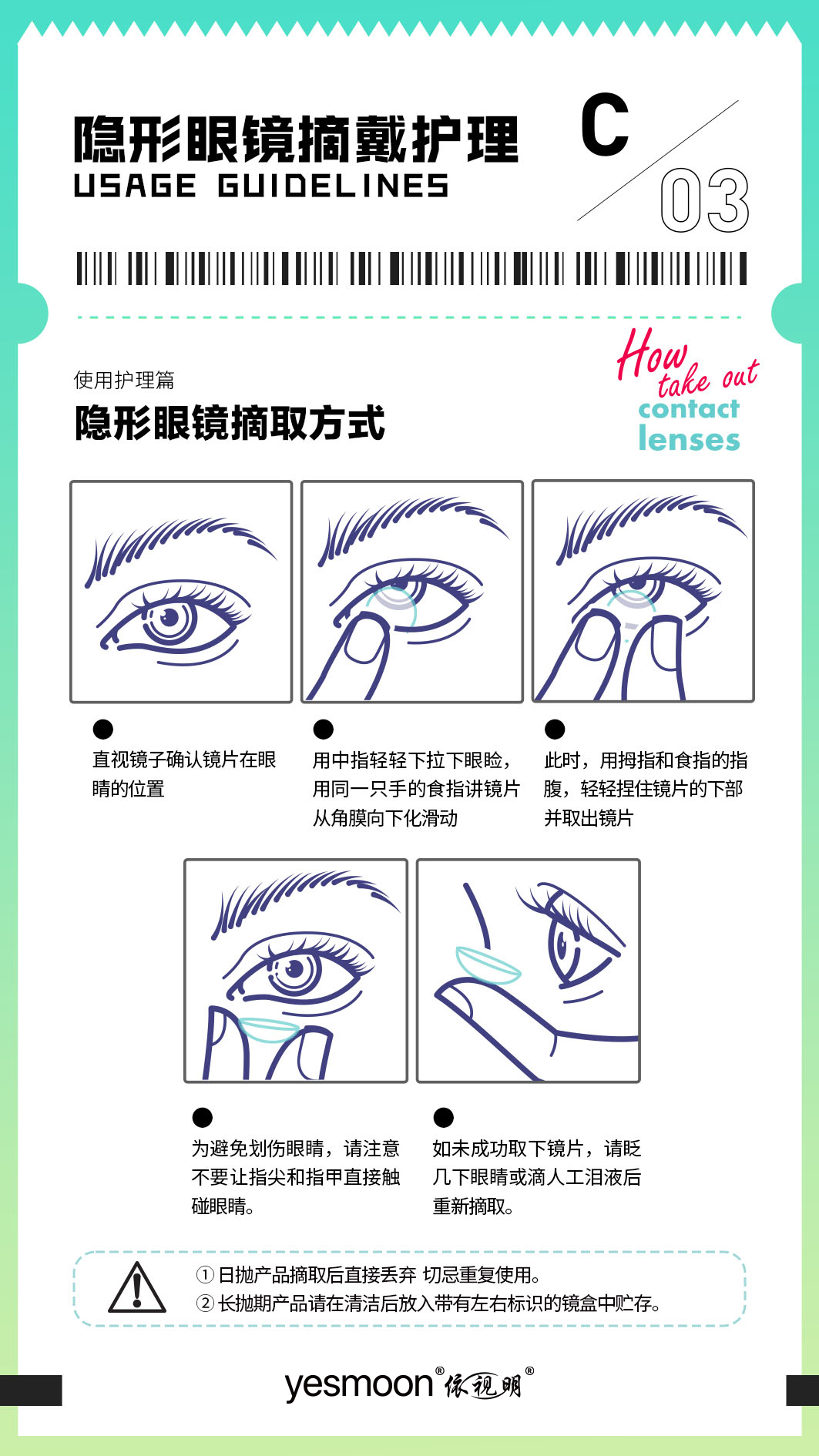 隐形眼镜摘戴护理
USAGE GUIDELINES

C
03

使用护理篇
隐形眼镜摘取方式

How take out
contact
lenses

直视镜子确认镜片在眼睛的位置

用中指轻轻下拉下眼睑，用同一只手的食指讲镜片从角膜向下化滑动

此时，用拇指和食指的指腹，轻轻捏住镜片的下部并取出镜片

为避免划伤眼睛，请注意不要让指尖和指甲直接触碰眼睛。

如未成功取下镜片，请眨几下眼睛或滴人工泪液后重新摘取。

① 日抛产品摘取后直接丢弃 切忌重复使用。
② 长抛期产品请在清洁后放入带有左右标识的镜盒中贮存。

yesmoon® 依视明®