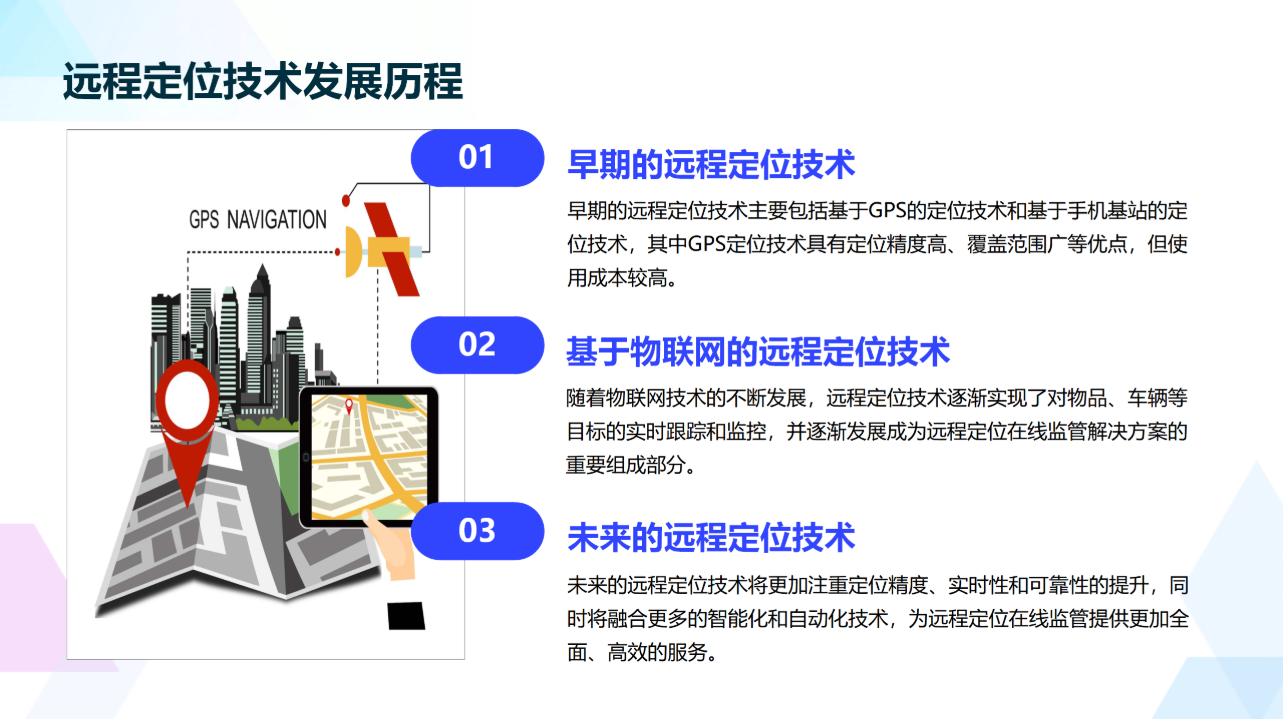 远程定位技术发展历程

GPS NAVIGATION

01

早期的远程定位技术

早期的远程定位技术主要包括基于GPS的定位技术和基于手机基站的定位技术，其中GPS定位技术具有定位精度高、覆盖范围广等优点，但使用成本较高。

02

基于物联网的远程定位技术

随着物联网技术的不断发展，远程定位技术逐渐实现了对物品、车辆等目标的实时跟踪和监控，并逐渐发展成为远程定位在线监管解决方案的重要组成部分。

03

未来的远程定位技术

未来的远程定位技术将更加注重定位精度、实时性和可靠性的提升，同时将融合更多的智能化和自动化技术，为远程定位在线监管提供更加全面、高效的服务。