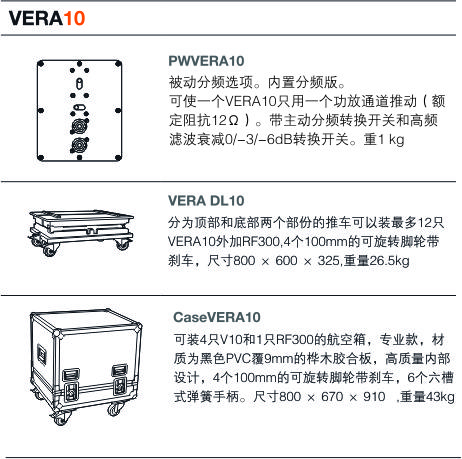 VERA10

PWVERA10
被动分频选项。内置分频版。
可使一个VERA10只用一个功放通道推动（额定阻抗12Ω）。带主动分频转换开关和高频滤波衰减0/-3/-6dB转换开关。重1 kg

VERA DL10
分为顶部和底部两个部份的推车可以装最多12只VERA10外加RF300,4个100mm的可旋转脚轮带刹车，尺寸800 × 600 × 325,重量26.5kg

CaseVERA10
可装4只V10和1只RF300的航空箱，专业款，材质为黑色PVC覆9mm的桦木胶合板，高质量内部设计，4个100mm的可旋转脚轮带刹车，6个六槽式弹簧手柄。尺寸800 × 670 × 910 ,重量43kg