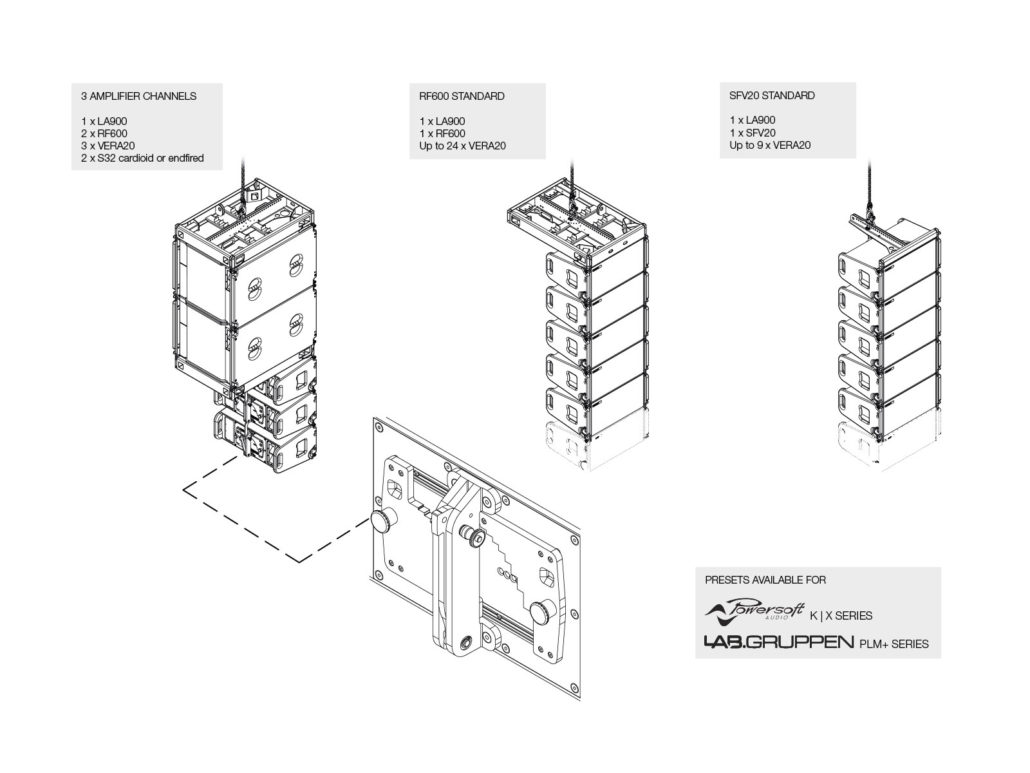 3 AMPLIFIER CHANNELS

1 x LA900
2 x RF600
3 x VERA20
2 x S32 cardioid or endfired

RF600 STANDARD

1 x LA900
1 x RF600
Up to 24 x VERA20

SFV20 STANDARD

1 x LA900
1 x SFV20
Up to 9 x VERA20

PRESETS AVAILABLE FOR

Powersoft AUDIO K | X SERIES

LAB.GRUPPEN PLM+ SERIES