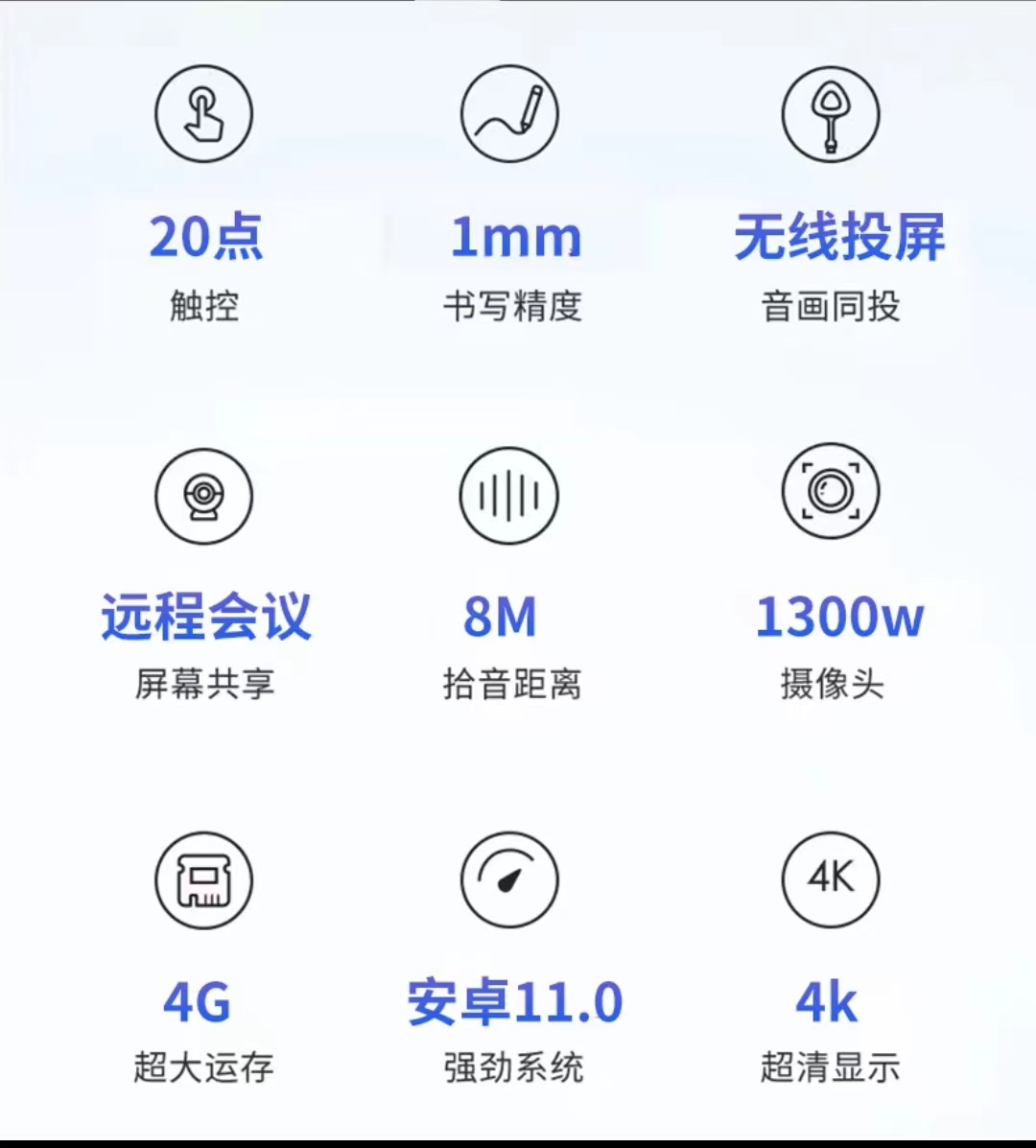 20点
触控

1mm
书写精度

无线投屏
音画同投

远程会议
屏幕共享

8M
拾音距离

1300w
摄像头

4K

4G
超大运存

安卓11.0
强劲系统

4k
超清显示