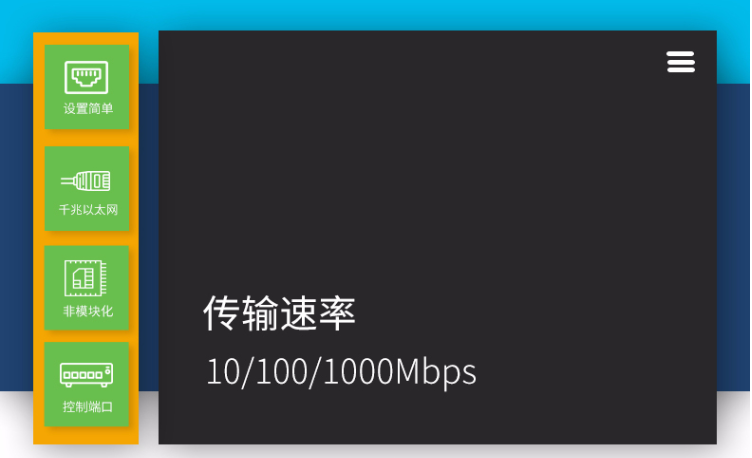 设置简单

千兆以太网

非模块化

控制端口

传输速率

10/100/1000Mbps