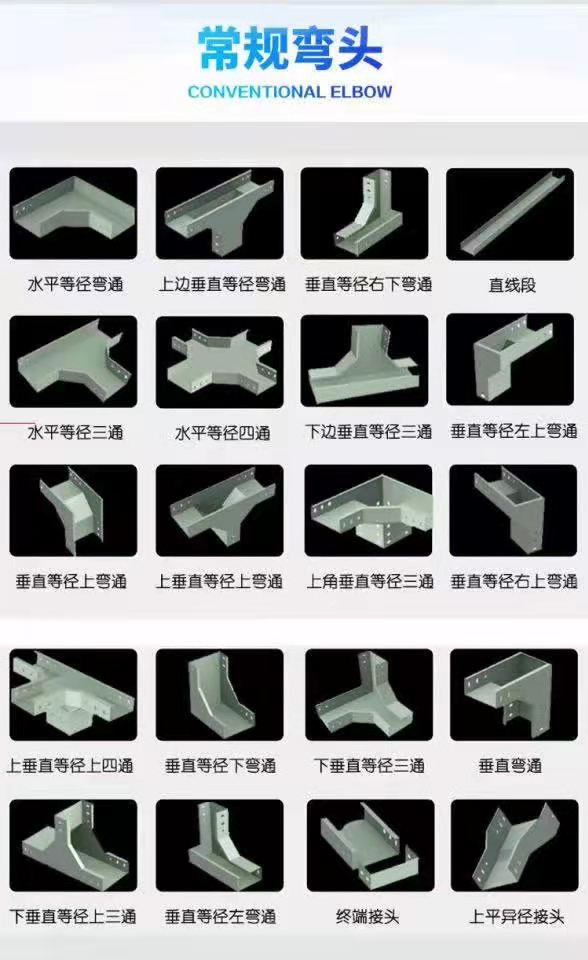 常规弯头
CONVENTIONAL ELBOW

水平等径弯通
上边垂直等径弯通
垂直等径右下弯通
直线段

水平等径三通
水平等径四通
下边垂直等径三通
垂直等径左上弯通

垂直等径上弯通
上垂直等径上弯通
上角垂直等径三通
垂直等径右上弯通

上垂直等径上四通
垂直等径下弯通
下垂直等径三通
垂直弯通

下垂直等径上三通
垂直等径左弯通
终端接头
上平异径接头