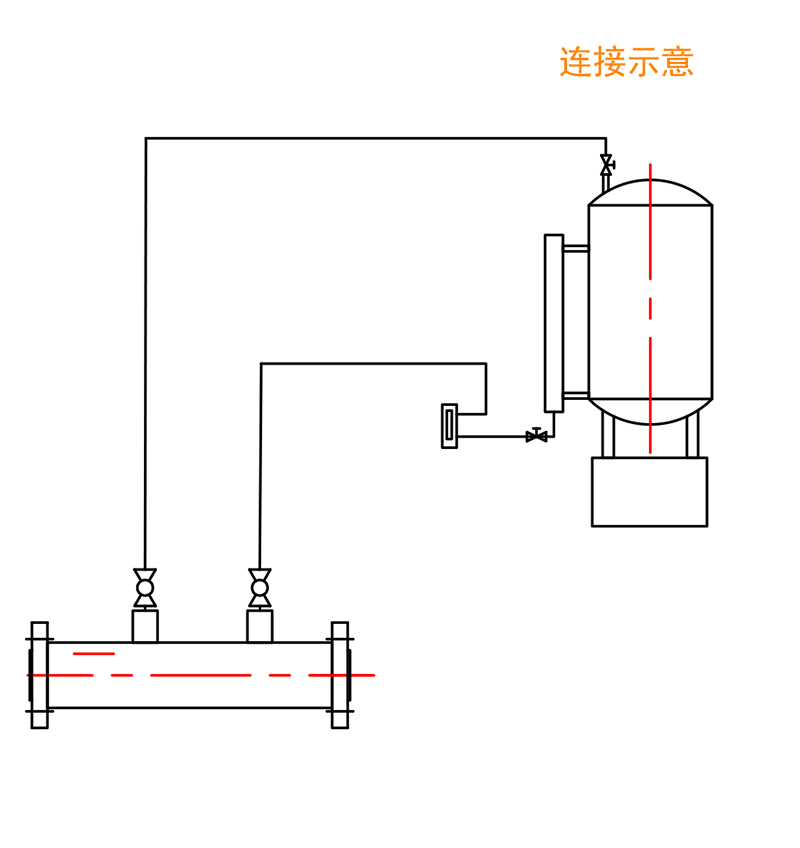 连接示意