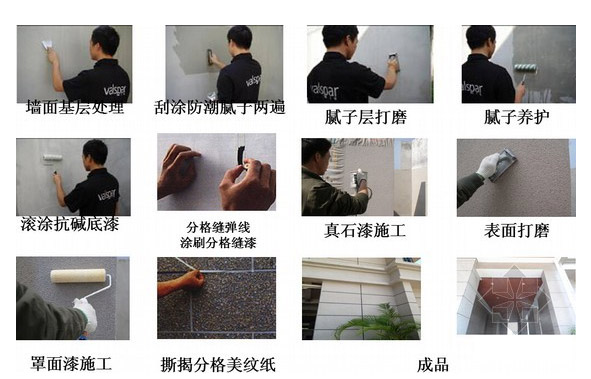 valspar
墙面基层处理

valspar
刮涂防潮腻子两遍

valspar
腻子层打磨

valspar
腻子养护

valspar
滚涂抗碱底漆

分格缝弹线
涂刷分格缝漆

真石漆施工

表面打磨

罩面漆施工

撕揭分格美纹纸

成品