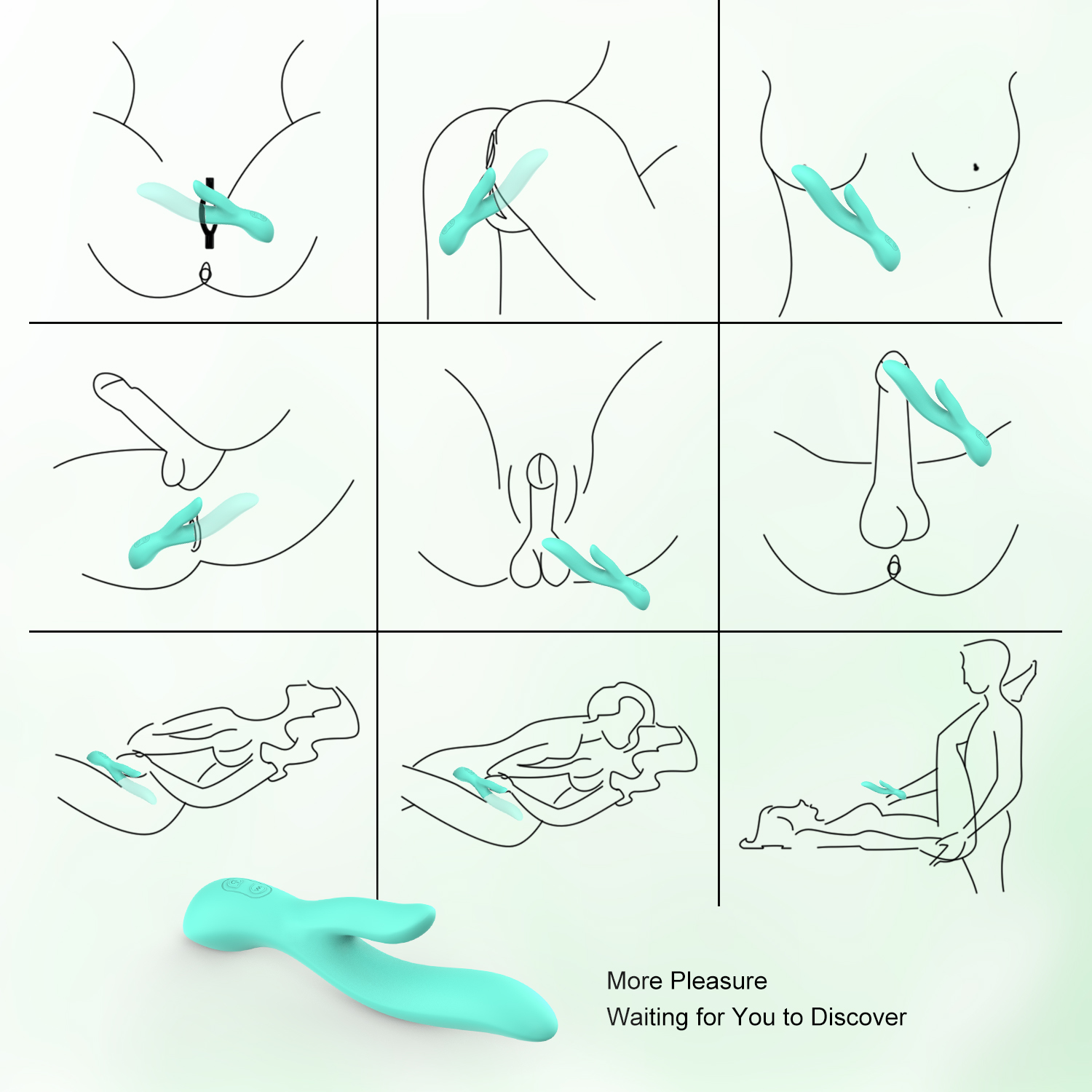 More Pleasure
Waiting for You to Discover