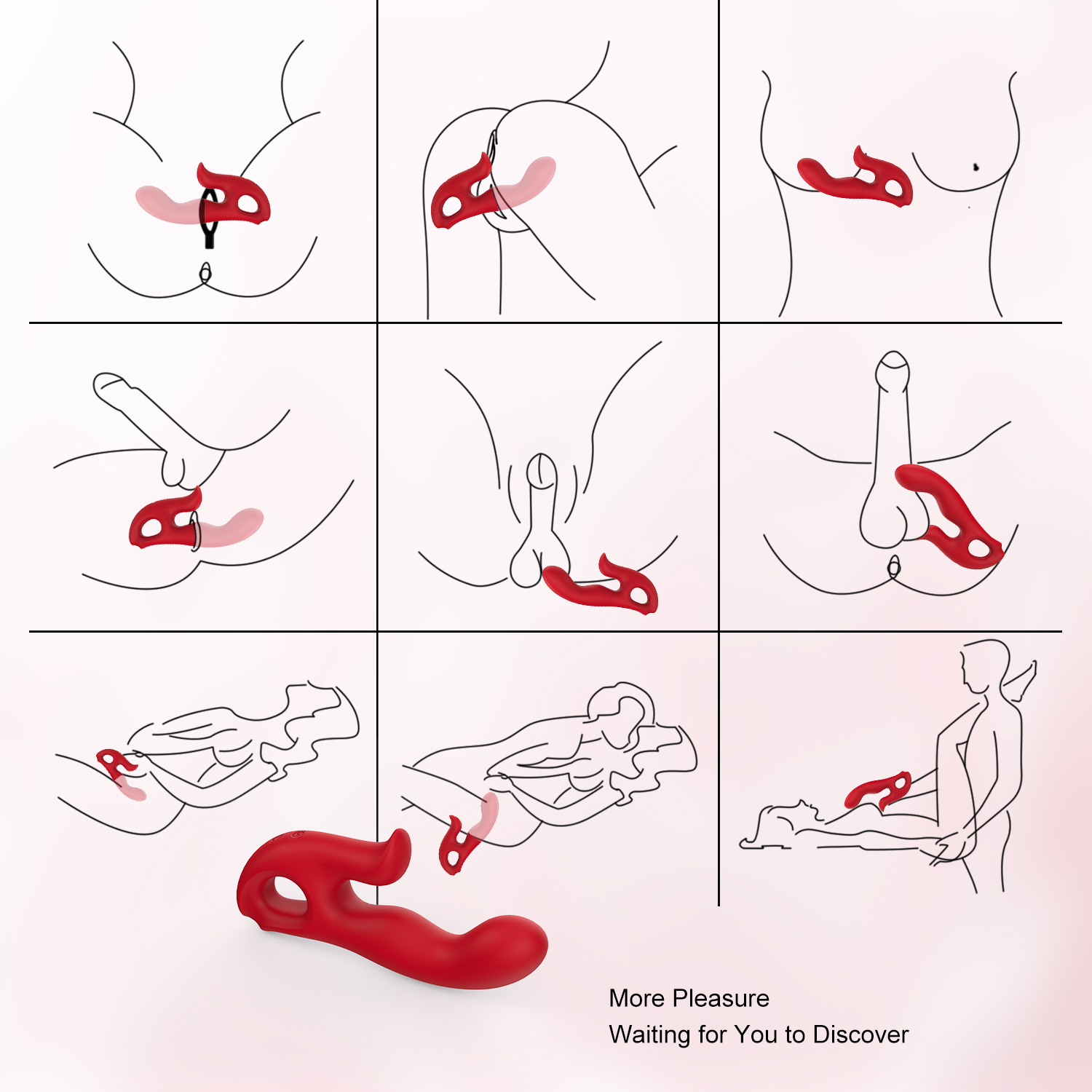 More Pleasure
Waiting for You to Discover