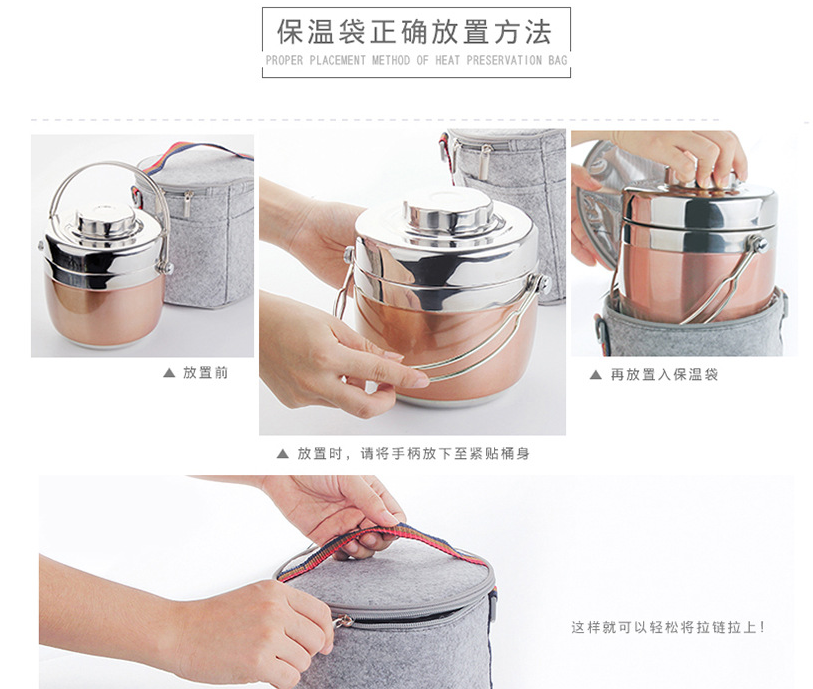 保温袋正确放置方法

PROPER PLACEMENT METHOD OF HEAT PRESERVATION BAG

▲ 放置前

▲ 放置时，请将手柄放下至紧贴桶身

▲ 再放置入保温袋

这样就可以轻松将拉链拉上！