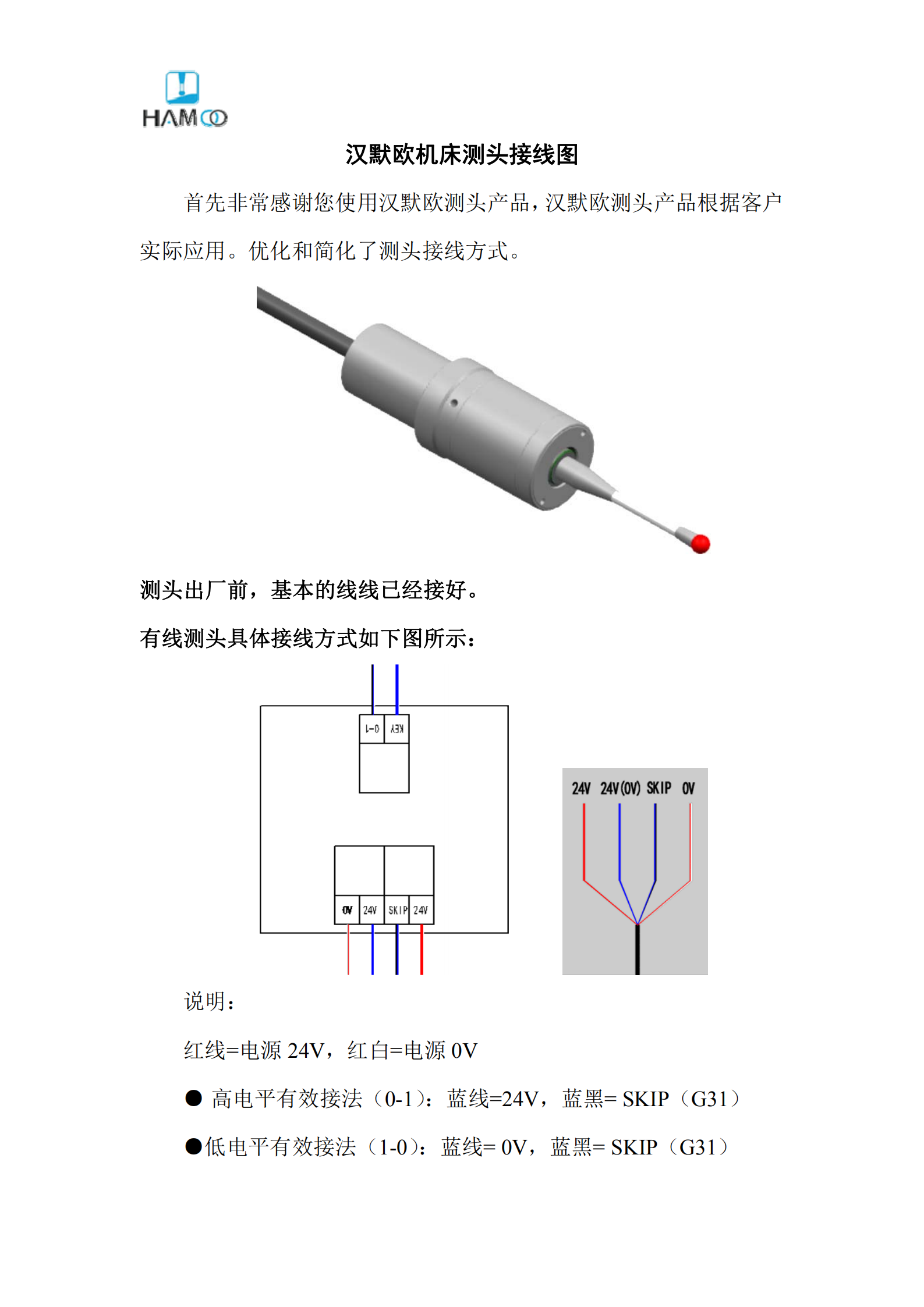 HAMOO

汉默欧机床测头接线图

首先非常感谢您使用汉默欧测头产品，汉默欧测头产品根据客户实际应用。优化和简化了测头接线方式。

测头出厂前，基本的线线已经接好。

有线测头具体接线方式如下图所示：

0-1 KEY

0V 24V SKIP 24V

24V 24V(0V) SKIP 0V

说明：

红线=电源 24V，红白=电源 0V

● 高电平有效接法（0-1）：蓝线=24V，蓝黑= SKIP（G31）

●低电平有效接法（1-0）：蓝线= 0V，蓝黑= SKIP（G31）