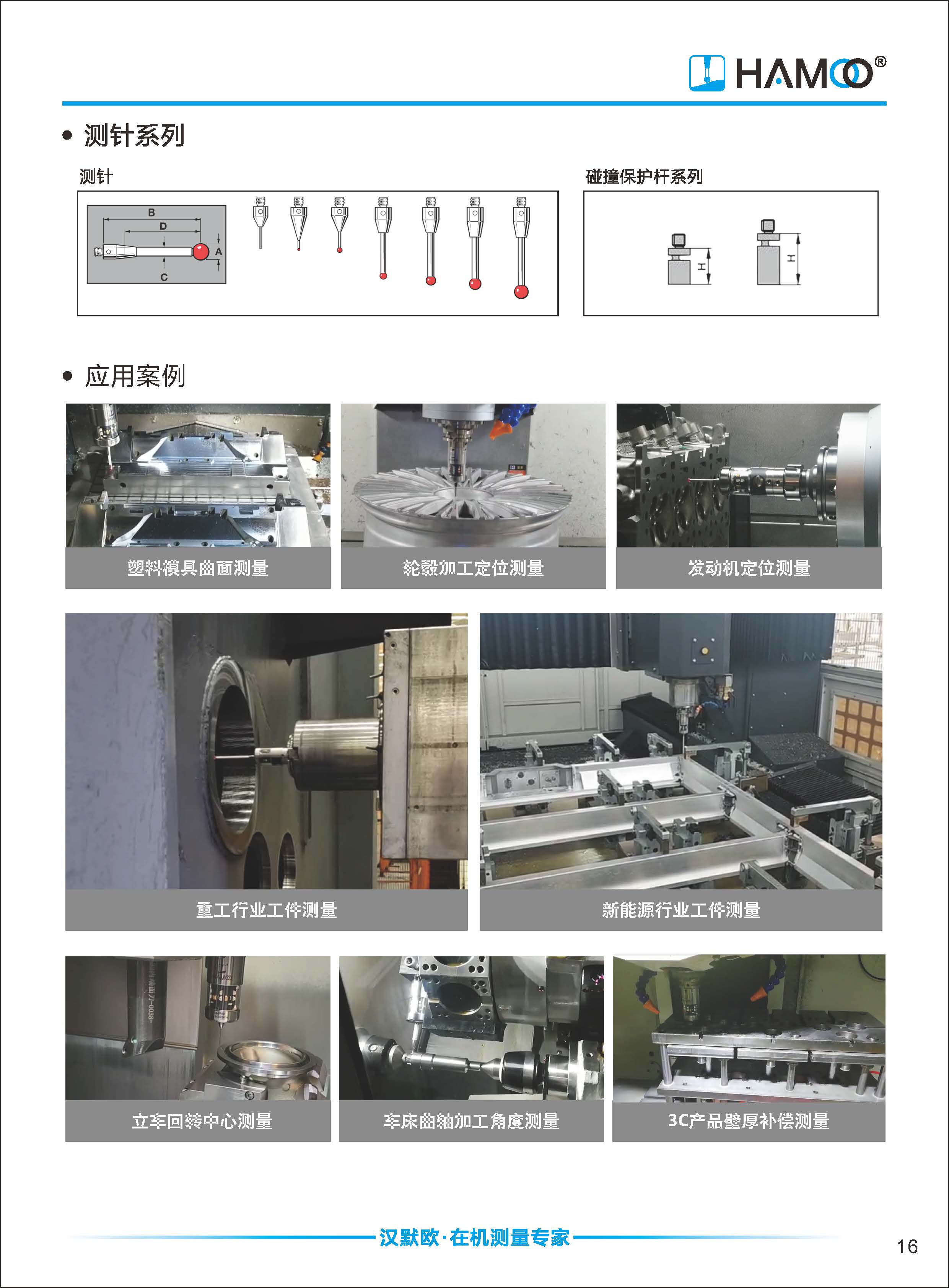 HAMOO®

• 测针系列

测针

B
D
A
C

碰撞保护杆系列

H
H

• 应用案例

塑料模具曲面测量

轮毂加工定位测量

发动机定位测量

重工行业工件测量

新能源行业工件测量

立车回转中心测量

车床曲轴加工角度测量

3C产品壁厚补偿测量

汉默欧·在机测量专家

16