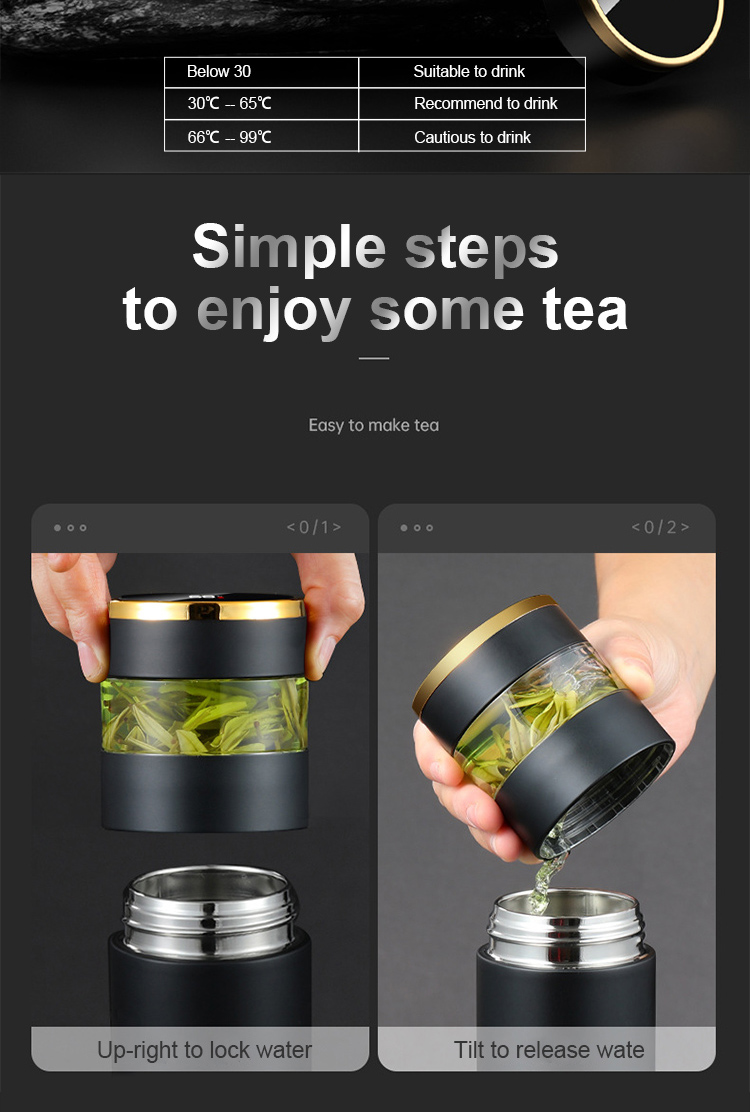 | Below 30 | Suitable to drink |
|---|---|
| 30℃ – 65℃ | Recommend to drink |
| 66℃ – 99℃ | Cautious to drink |

Simple steps to enjoy some tea

Easy to make tea

< 0 / 1 >

Up-right to lock water

< 0 / 2 >

Tilt to release wate