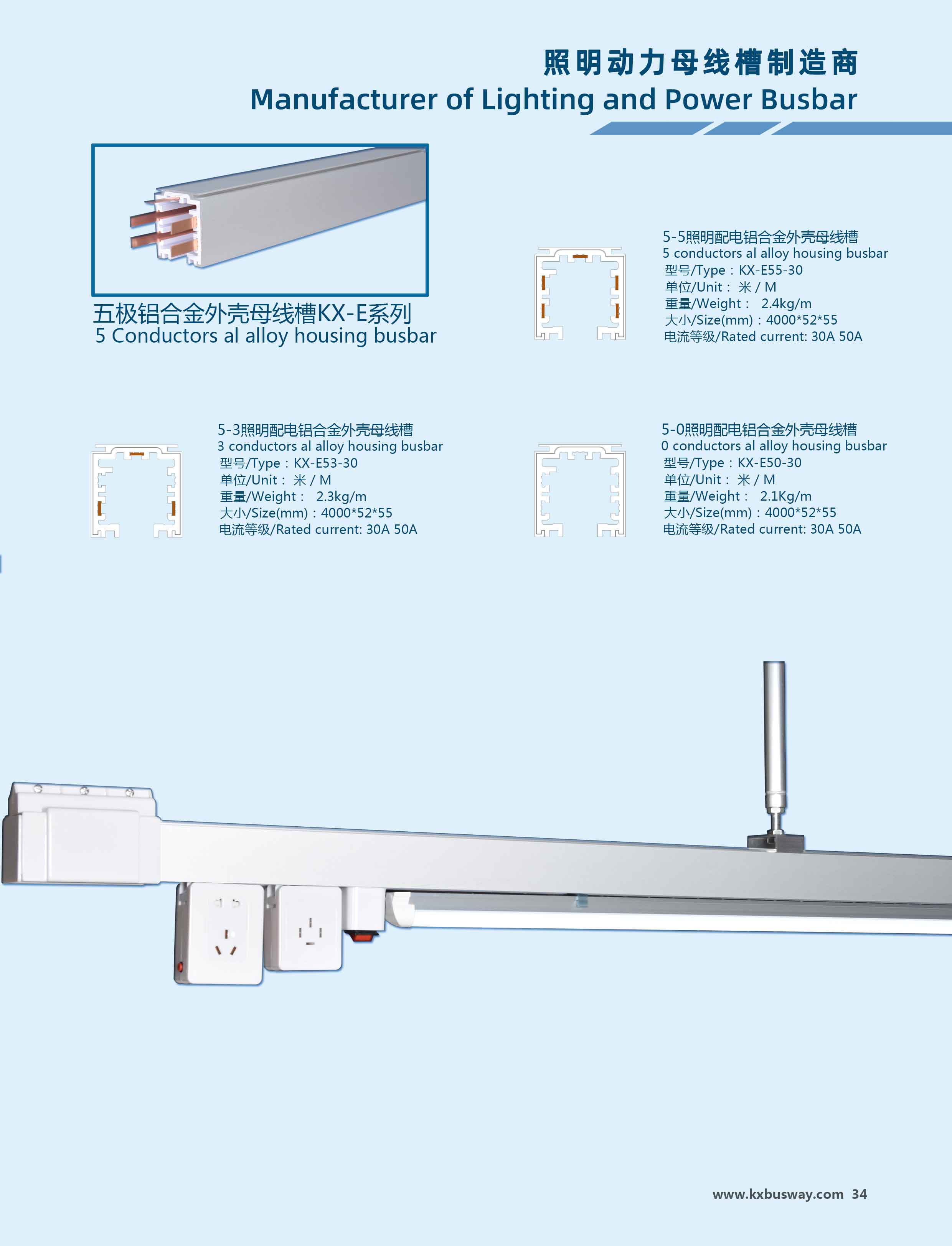 照明动力母线槽制造商
Manufacturer of Lighting and Power Busbar

五极铝合金外壳母线槽KX-E系列
5 Conductors al alloy housing busbar

5-5照明配电铝合金外壳母线槽
5 conductors al alloy housing busbar
型号/Type：KX-E55-30
单位/Unit： 米 / M
重量/Weight： 2.4kg/m
大小/Size(mm)：4000*52*55
电流等级/Rated current: 30A 50A

5-3照明配电铝合金外壳母线槽
3 conductors al alloy housing busbar
型号/Type：KX-E53-30
单位/Unit： 米 / M
重量/Weight： 2.3kg/m
大小/Size(mm)：4000*52*55
电流等级/Rated current: 30A 50A

5-0照明配电铝合金外壳母线槽
0 conductors al alloy housing busbar
型号/Type：KX-E50-30
单位/Unit： 米 / M
重量/Weight： 2.1Kg/m
大小/Size(mm)：4000*52*55
电流等级/Rated current: 30A 50A

www.kxbusway.com 34