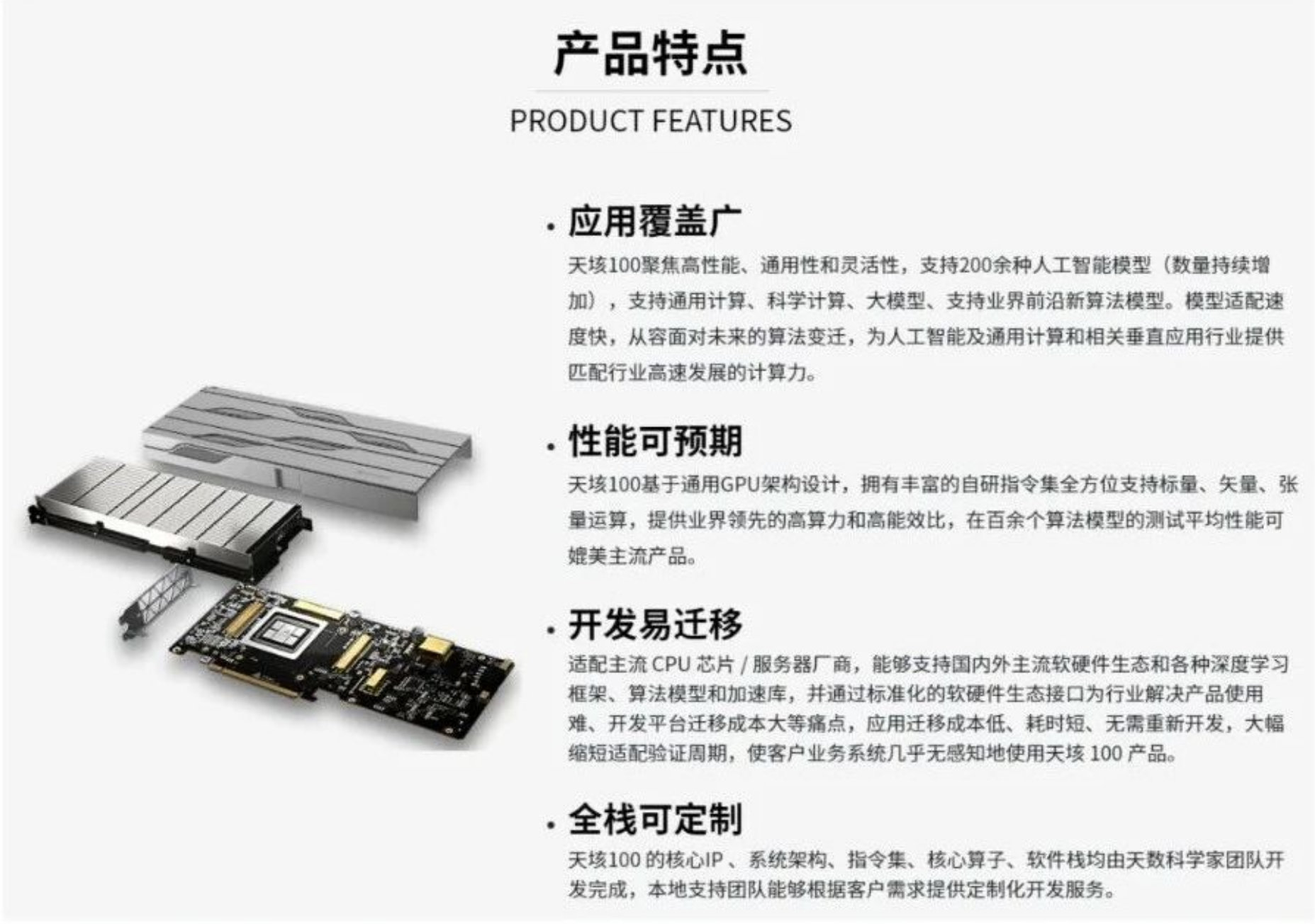 产品特点

PRODUCT FEATURES

· 应用覆盖广

天垓100聚焦高性能、通用性和灵活性，支持200余种人工智能模型（数量持续增加），支持通用计算、科学计算、大模型、支持业界前沿新算法模型。模型适配速度快，从容面对未来的算法变迁，为人工智能及通用计算和相关垂直应用行业提供匹配行业高速发展的计算力。

· 性能可预期

天垓100基于通用GPU架构设计，拥有丰富的自研指令集全方位支持标量、矢量、张量运算，提供业界领先的高算力和高能效比，在百余个算法模型的测试平均性能可媲美主流产品。

· 开发易迁移

适配主流 CPU 芯片 / 服务器厂商，能够支持国内外主流软硬件生态和各种深度学习框架、算法模型和加速库，并通过标准化的软硬件生态接口为行业解决产品使用难、开发平台迁移成本大等痛点，应用迁移成本低、耗时短、无需重新开发，大幅缩短适配验证周期，使客户业务系统几乎无感知地使用天垓 100 产品。

· 全栈可定制

天垓100 的核心IP 、系统架构、指令集、核心算子、软件栈均由天数科学家团队开发完成，本地支持团队能够根据客户需求提供定制化开发服务。