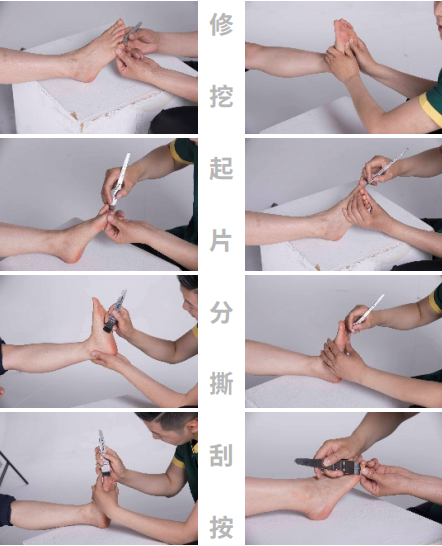 修
挖
起
片
分
撕
刮
按