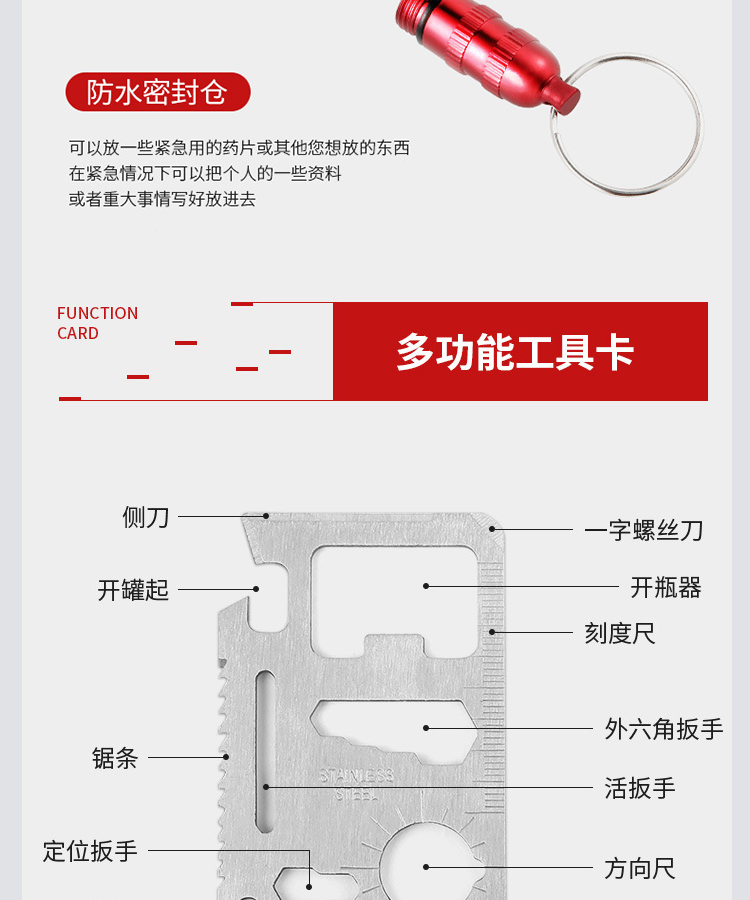 防水密封仓

可以放一些紧急用的药片或其他您想放的东西
在紧急情况下可以把个人的一些资料
或者重大事情写好放进去

FUNCTION
CARD

多功能工具卡

侧刀
开罐起
锯条
定位扳手
一字螺丝刀
开瓶器
刻度尺
外六角扳手
活扳手
方向尺

STAINLESS
STEEL