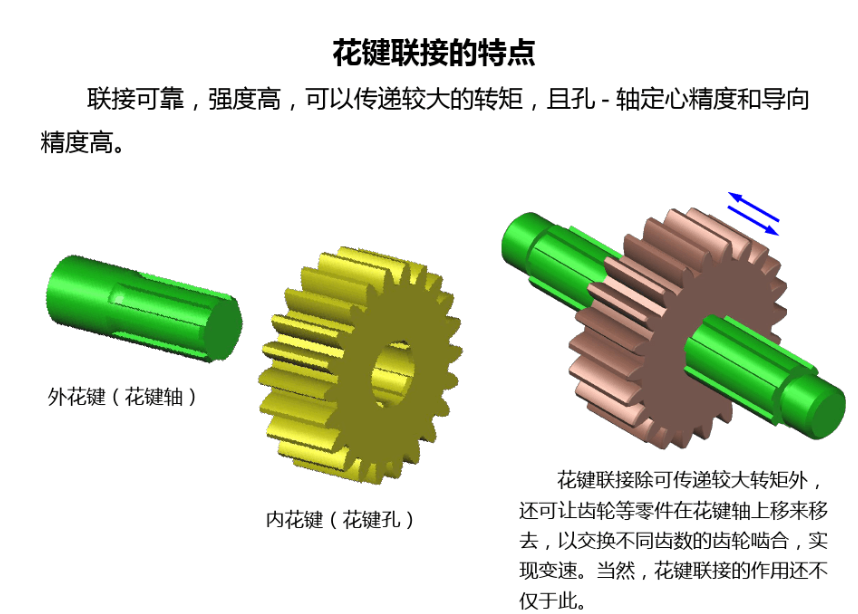 花键联接的特点

联接可靠，强度高，可以传递较大的转矩，且孔 - 轴定心精度和导向精度高。

外花键（花键轴）

内花键（花键孔）

花键联接除可传递较大转矩外，还可让齿轮等零件在花键轴上移来移去，以交换不同齿数的齿轮啮合，实现变速。当然，花键联接的作用还不仅于此。