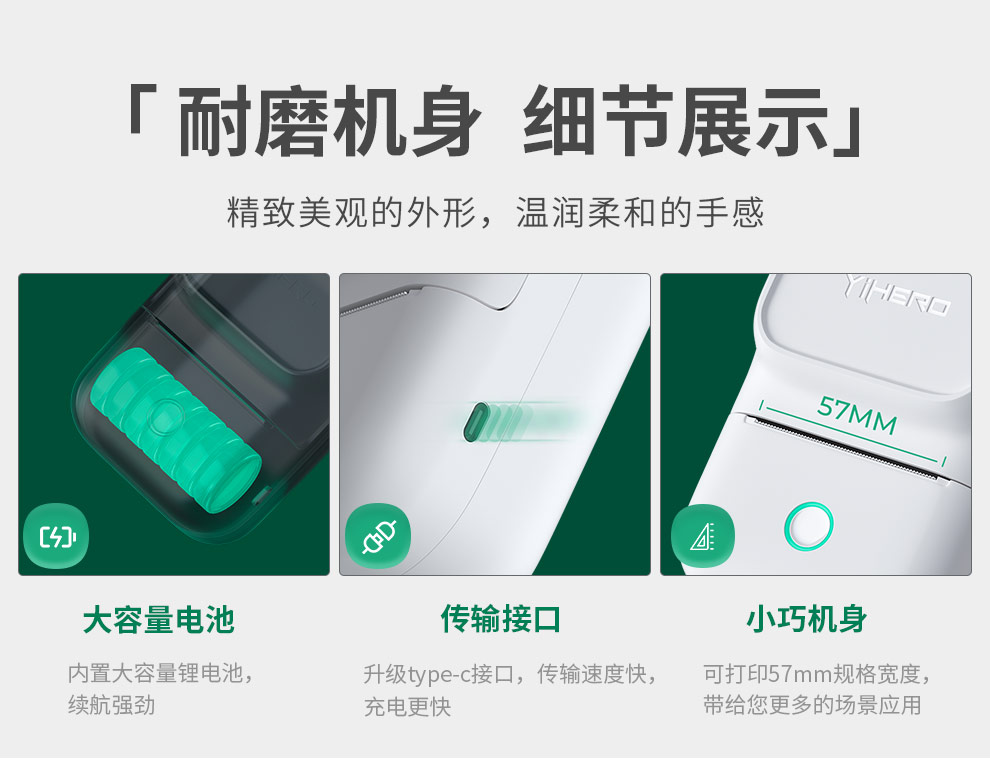 「耐磨机身 细节展示」

精致美观的外形，温润柔和的手感

YIHERO

57MM

大容量电池

内置大容量锂电池，续航强劲

传输接口

升级type-c接口，传输速度快，充电更快

小巧机身

可打印57mm规格宽度，带给您更多的场景应用