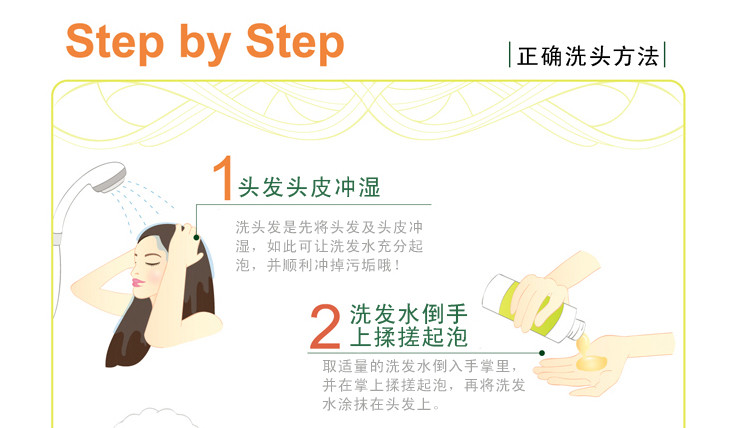 Step by Step

正确洗头方法

1 头发头皮冲湿

洗头发是先将头发及头皮冲湿，如此可让洗发水充分起泡，并顺利冲掉污垢哦！

2 洗发水倒手上揉搓起泡

取适量的洗发水倒入手掌里，并在掌上揉搓起泡，再将洗发水涂抹在头发上。