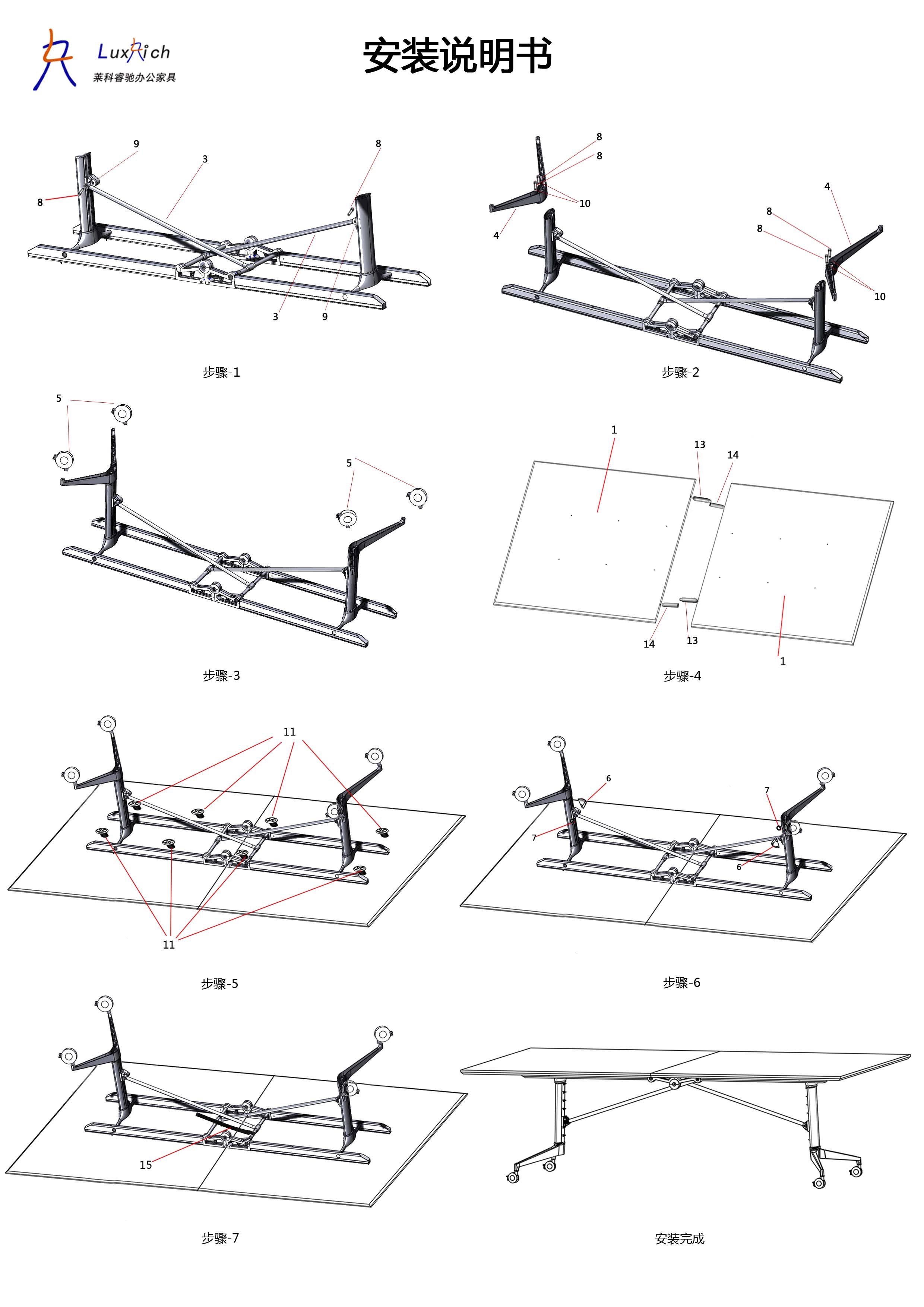 LuxRich
莱科睿驰办公家具

安装说明书

9
3
8
8
3
9

步骤-1

8
8
10
4
4
8
8
10

步骤-2

5
5

步骤-3

1
13
14
14
13
1

步骤-4

11
11

步骤-5

6
7
7
6

步骤-6

15

步骤-7

安装完成