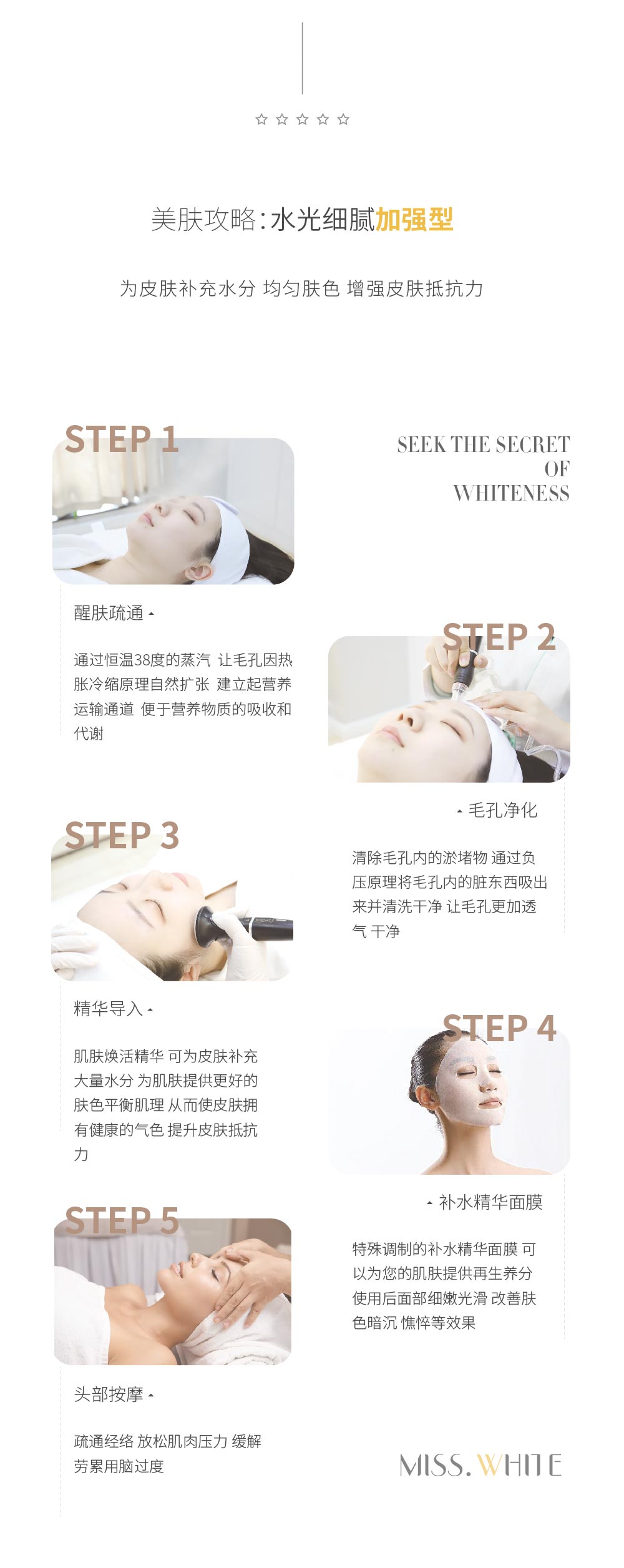 美肤攻略:水光细腻加强型

为皮肤补充水分 均匀肤色 增强皮肤抵抗力

STEP 1

SEEK THE SECRET OF WHITENESS

醒肤疏通

通过恒温38度的蒸汽 让毛孔因热胀冷缩原理自然扩张 建立起营养运输通道 便于营养物质的吸收和代谢

STEP 2

毛孔净化

清除毛孔内的淤堵物 通过负压原理将毛孔内的脏东西吸出来并清洗干净 让毛孔更加透气 干净

STEP 3

精华导入

肌肤焕活精华 可为皮肤补充大量水分 为肌肤提供更好的肤色平衡肌理 从而使皮肤拥有健康的气色 提升皮肤抵抗力

STEP 4

补水精华面膜

特殊调制的补水精华面膜 可以为您的肌肤提供再生养分 使用后面部细嫩光滑 改善肤色暗沉 憔悴等效果

STEP 5

头部按摩

疏通经络 放松肌肉压力 缓解劳累用脑过度

MISS. WHITE