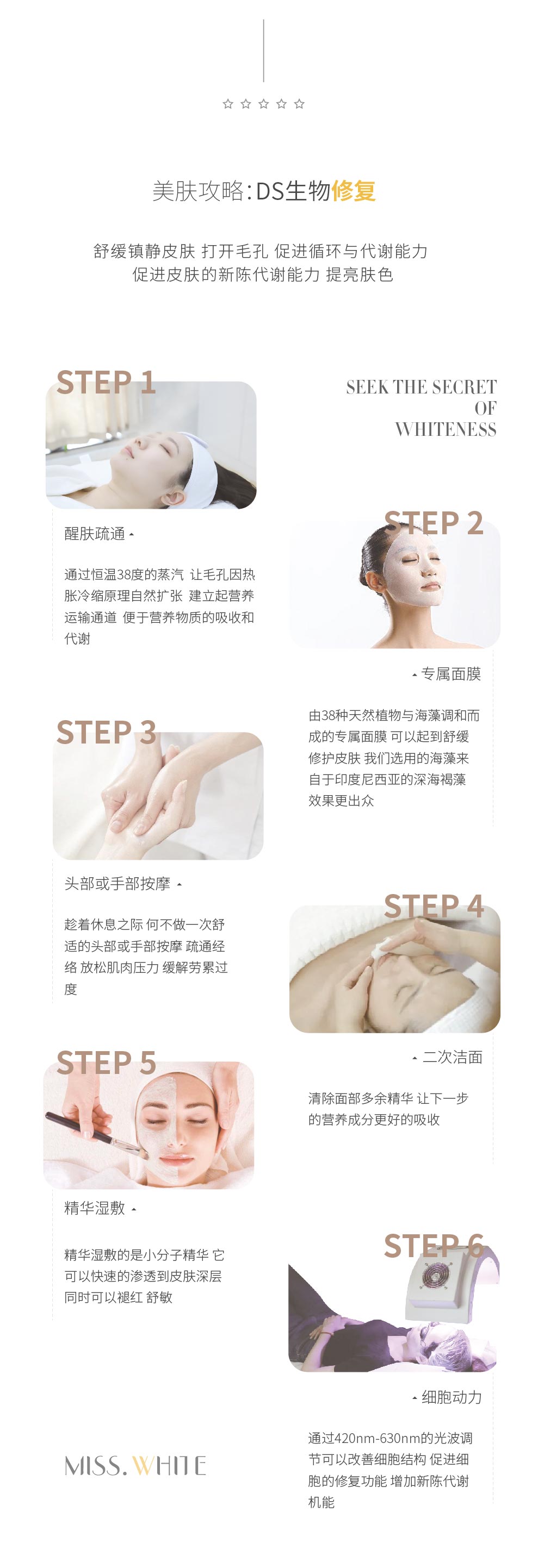 ☆ ☆ ☆ ☆ ☆

美肤攻略:DS生物修复

舒缓镇静皮肤 打开毛孔 促进循环与代谢能力
促进皮肤的新陈代谢能力 提亮肤色

STEP 1

SEEK THE SECRET
OF
WHITENESS

醒肤疏通

通过恒温38度的蒸汽 让毛孔因热胀冷缩原理自然扩张 建立起营养运输通道 便于营养物质的吸收和代谢

STEP 2

专属面膜

由38种天然植物与海藻调和而成的专属面膜 可以起到舒缓修护皮肤 我们选用的海藻来自于印度尼西亚的深海褐藻 效果更出众

STEP 3

头部或手部按摩

趁着休息之际 何不做一次舒适的头部或手部按摩 疏通经络 放松肌肉压力 缓解劳累过度

STEP 4

二次洁面

清除面部多余精华 让下一步的营养成分更好的吸收

STEP 5

精华湿敷

精华湿敷的是小分子精华 它可以快速的渗透到皮肤深层 同时可以褪红 舒敏

STEP 6

细胞动力

通过420nm-630nm的光波调节可以改善细胞结构 促进细胞的修复功能 增加新陈代谢机能

MISS. WHITE