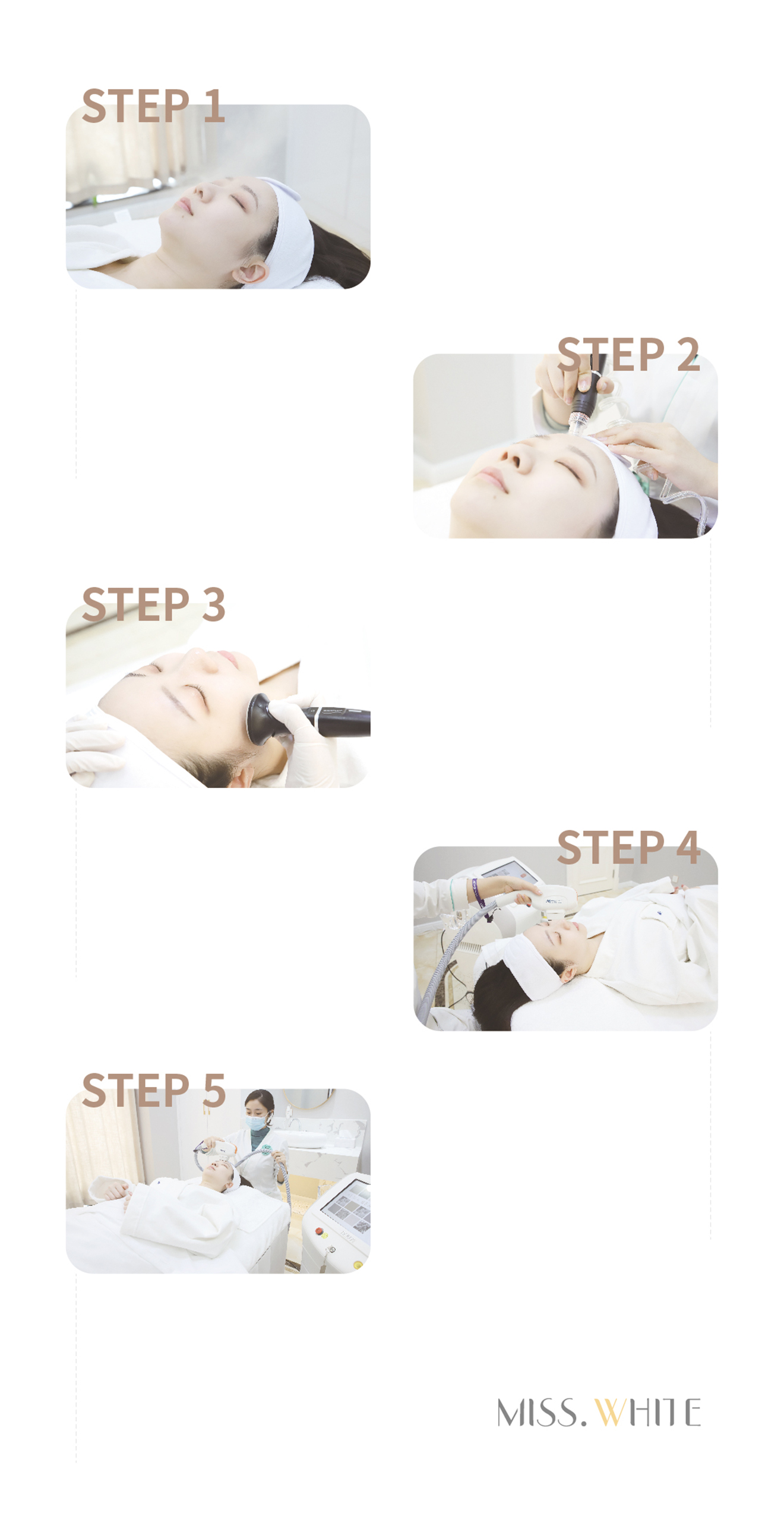 STEP 1

STEP 2

STEP 3

STEP 4

STEP 5

MISS. WHITE