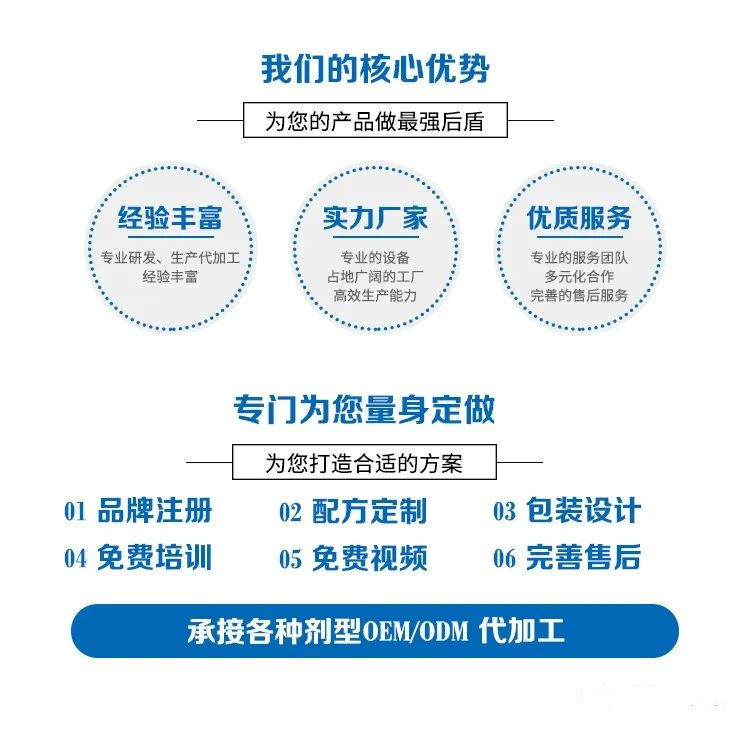 我们的核心优势

为您的产品做最强后盾

经验丰富
专业研发、生产代加工
经验丰富

实力厂家
专业的设备
占地广阔的工厂
高效生产能力

优质服务
专业的服务团队
多元化合作
完善的售后服务

专门为您量身定做

为您打造合适的方案

01 品牌注册 02 配方定制 03 包装设计
04 免费培训 05 免费视频 06 完善售后

承接各种剂型OEM/ODM 代加工