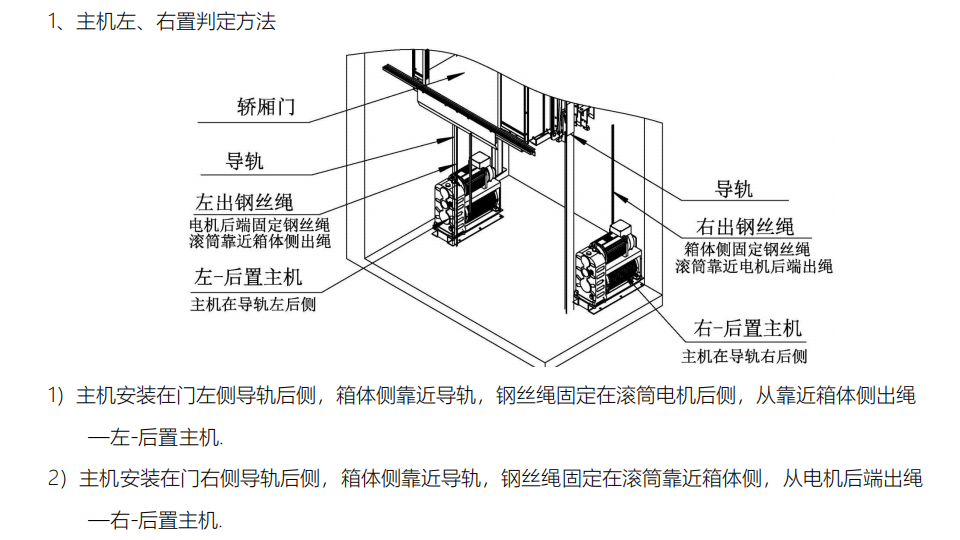 1、主机左、右置判定方法

轿厢门

导轨

左出钢丝绳
电机后端固定钢丝绳
滚筒靠近箱体侧出绳

左-后置主机
主机在导轨左后侧

导轨

右出钢丝绳
箱体侧固定钢丝绳
滚筒靠近电机后端出绳

右-后置主机
主机在导轨右后侧

1）主机安装在门左侧导轨后侧，箱体侧靠近导轨，钢丝绳固定在滚筒电机后侧，从靠近箱体侧出绳—左-后置主机.

2）主机安装在门右侧导轨后侧，箱体侧靠近导轨，钢丝绳固定在滚筒靠近箱体侧，从电机后端出绳—右-后置主机.