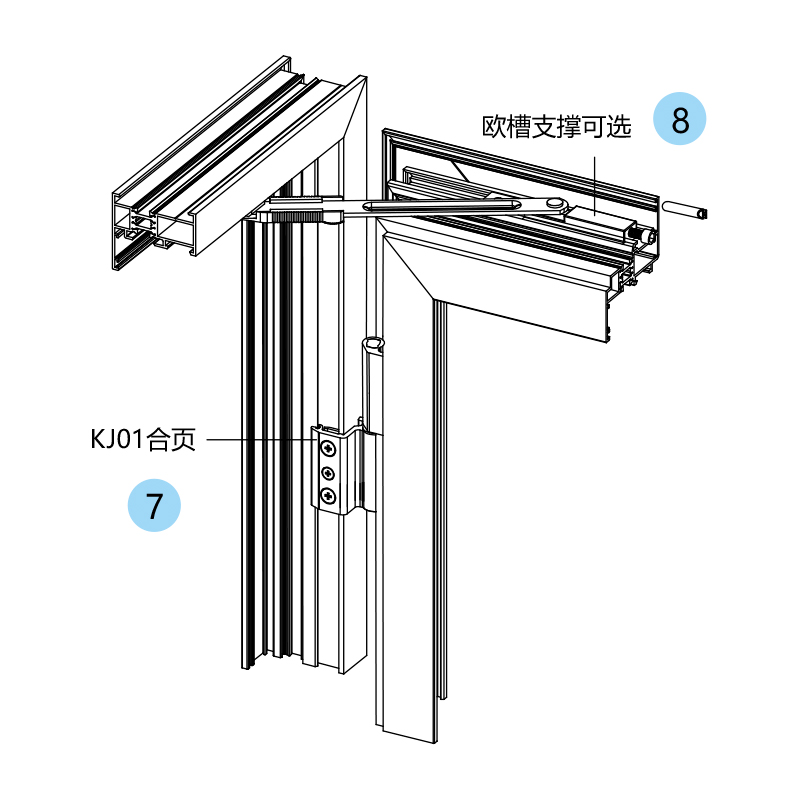 欧槽支撑可选
8
KJ01合页
7